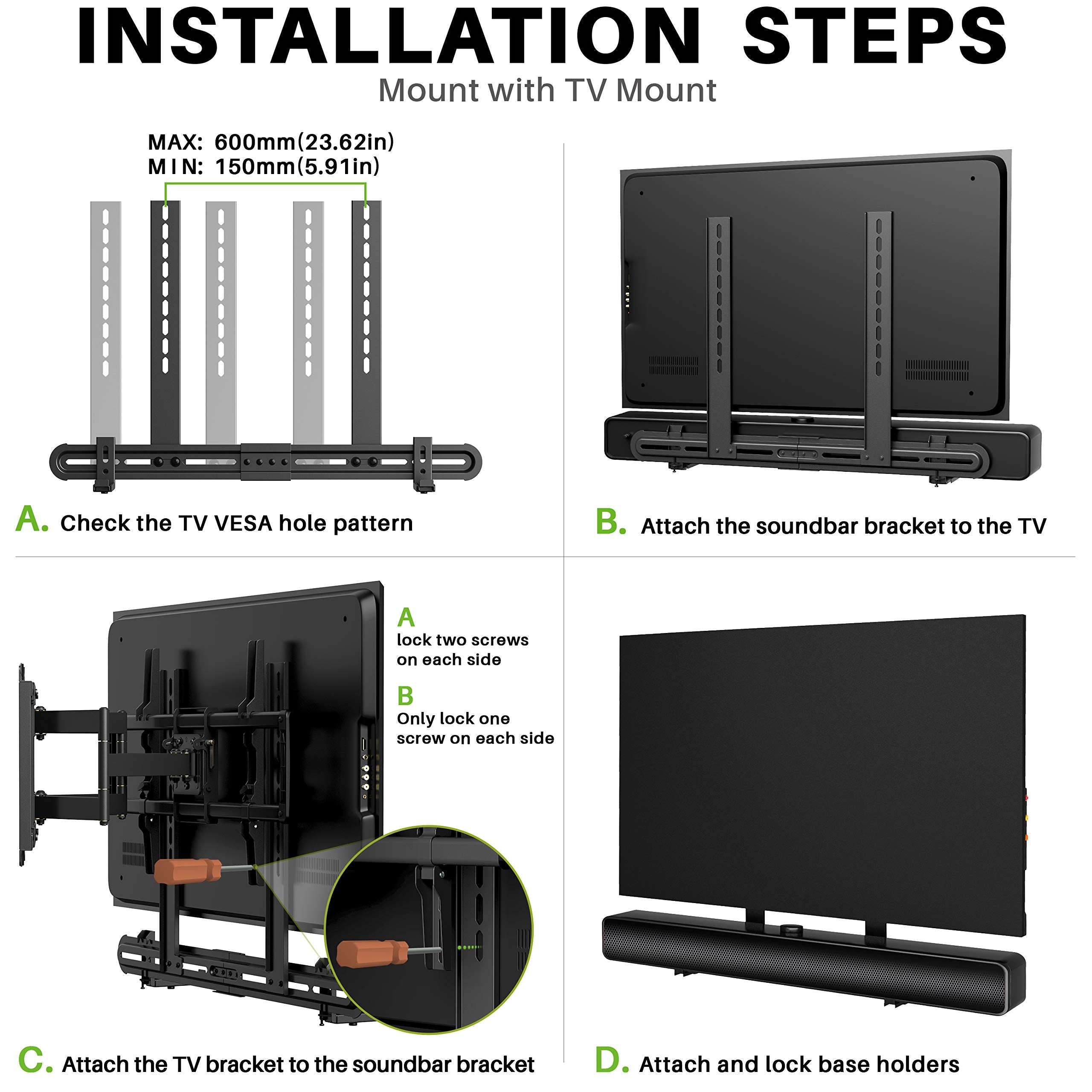 INSTALLATION STEPS
Mount with TV Mount

MAX: 600mm(23.62in)
MIN: 150mm(5.91in)

A. Check the TV VESA hole pattern

B. Attach the soundbar bracket to the TV

A
lock two screws on each side

B
Only lock one screw on each side

C. Attach the TV bracket to the soundbar bracket

D. Attach and lock base holders