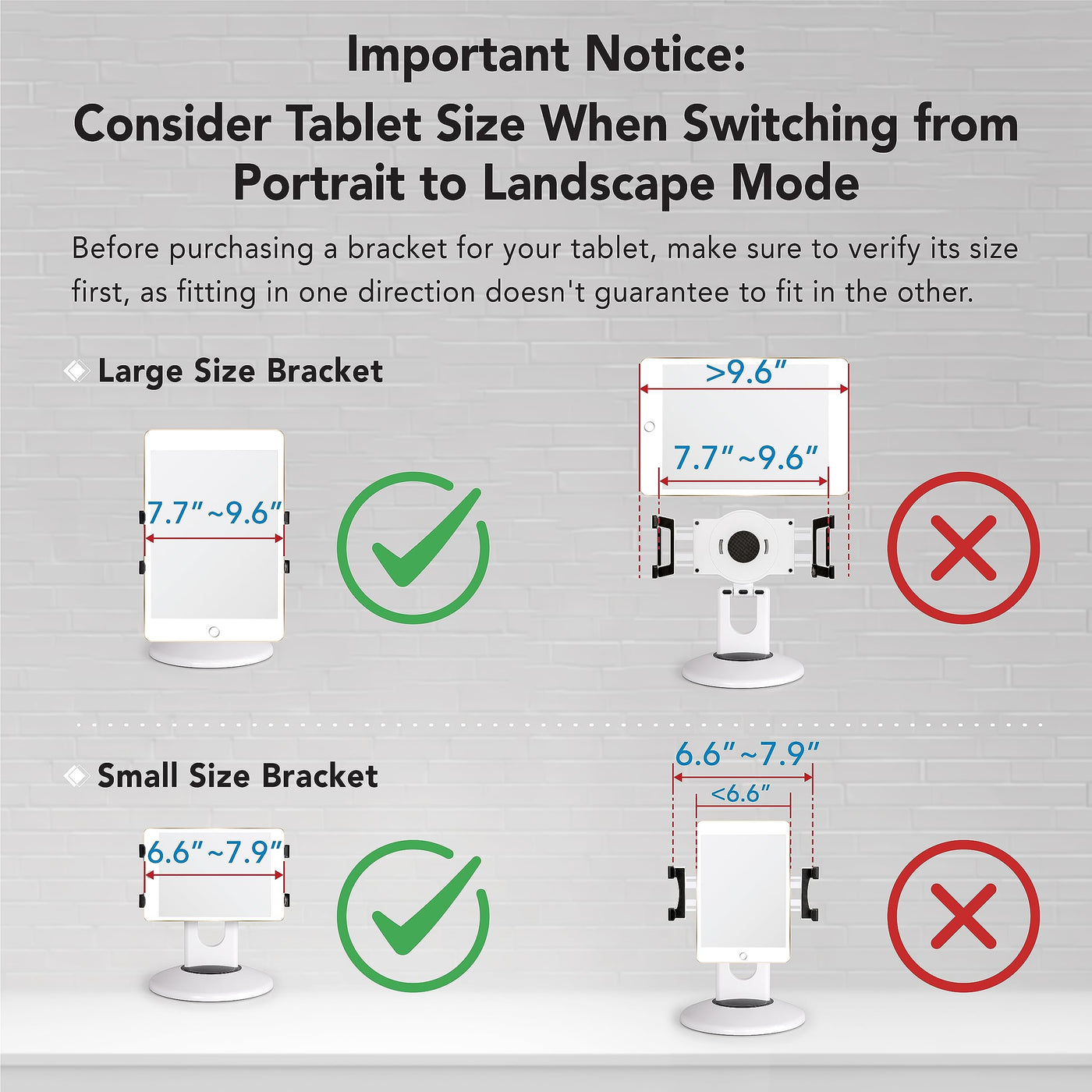 Important Notice:

Consider Tablet Size When Switching from Portrait to Landscape Mode

Before purchasing a bracket for your tablet, make sure to verify its size first, as fitting in one direction doesn't guarantee to fit in the other.

Large Size Bracket

7.7"~9.6"

>9.6"

7.7"~9.6"

Small Size Bracket

6.6"~7.9"

6.6"~7.9"

<6.6"