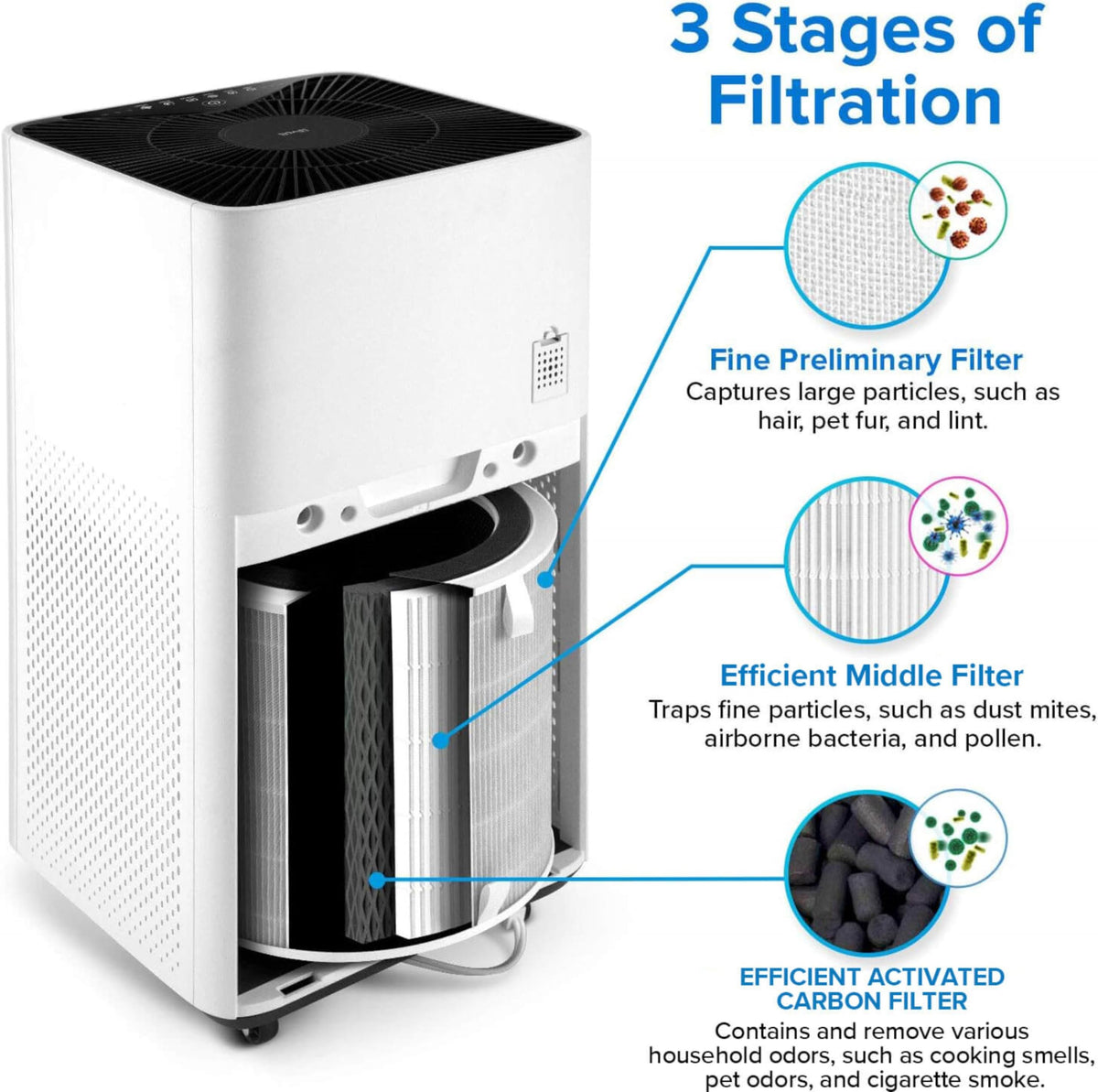 3 Stages of Filtration

Fine Preliminary Filter
Captures large particles, such as hair, pet fur, and lint.

Efficient Middle Filter
Traps fine particles, such as dust mites, airborne bacteria, and pollen.

EFFICIENT ACTIVATED CARBON FILTER
Contains and remove various household odors, such as cooking smells, pet odors, and cigarette smoke.