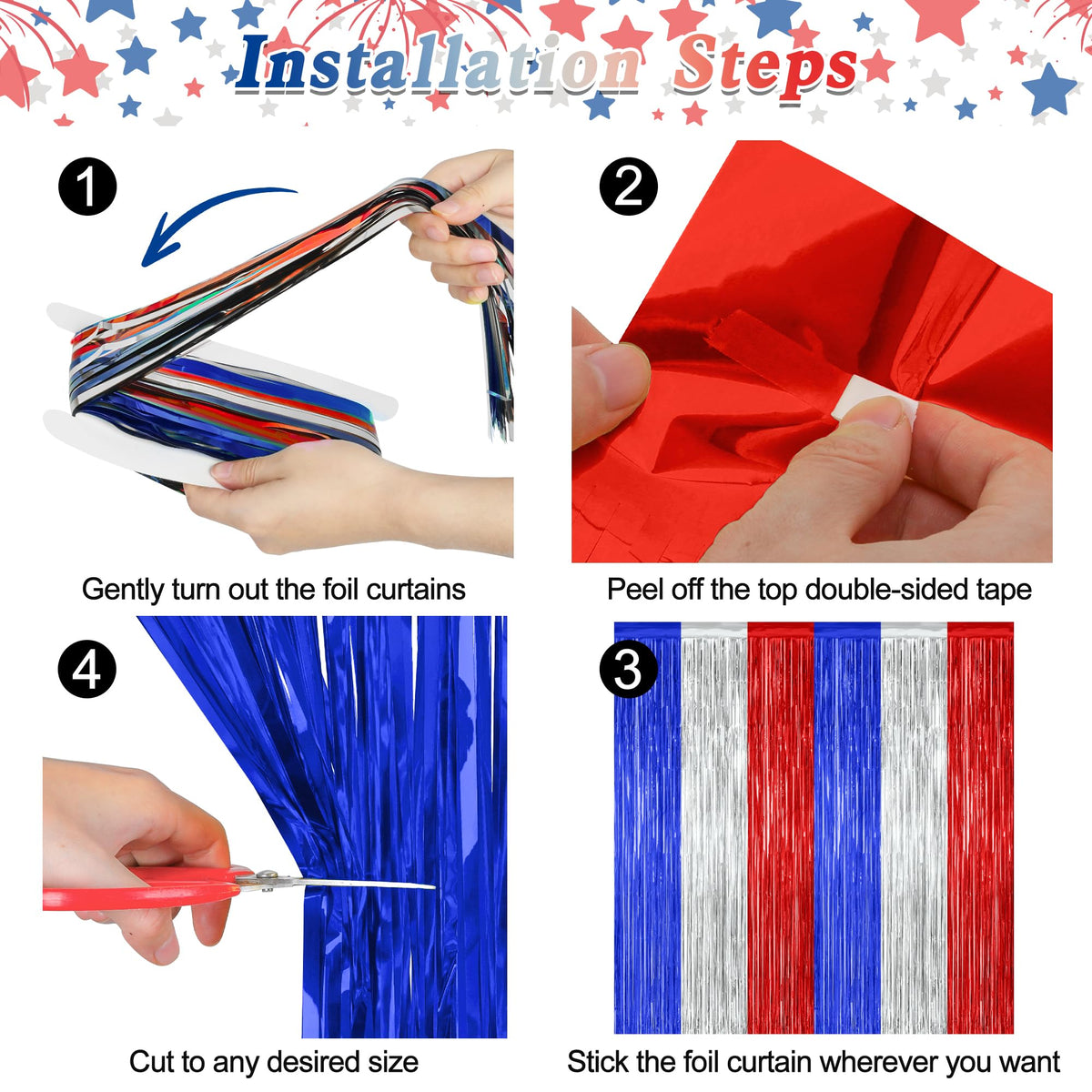 Installation Steps

1

Gently turn out the foil curtains

2

Peel off the top double-sided tape

4

Cut to any desired size

3

Stick the foil curtain wherever you want