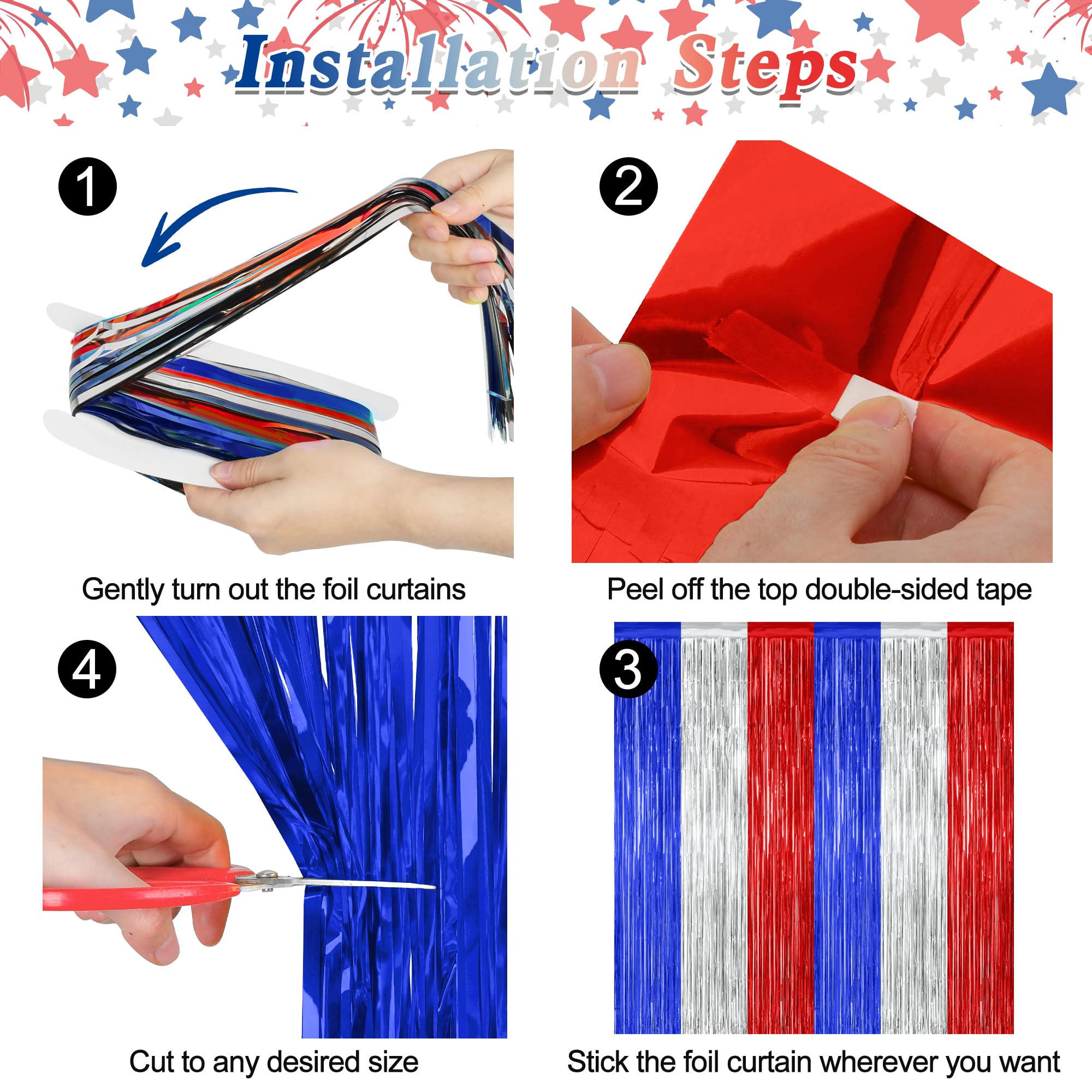 Installation Steps

1

Gently turn out the foil curtains

2

Peel off the top double-sided tape

4

Cut to any desired size

3

Stick the foil curtain wherever you want