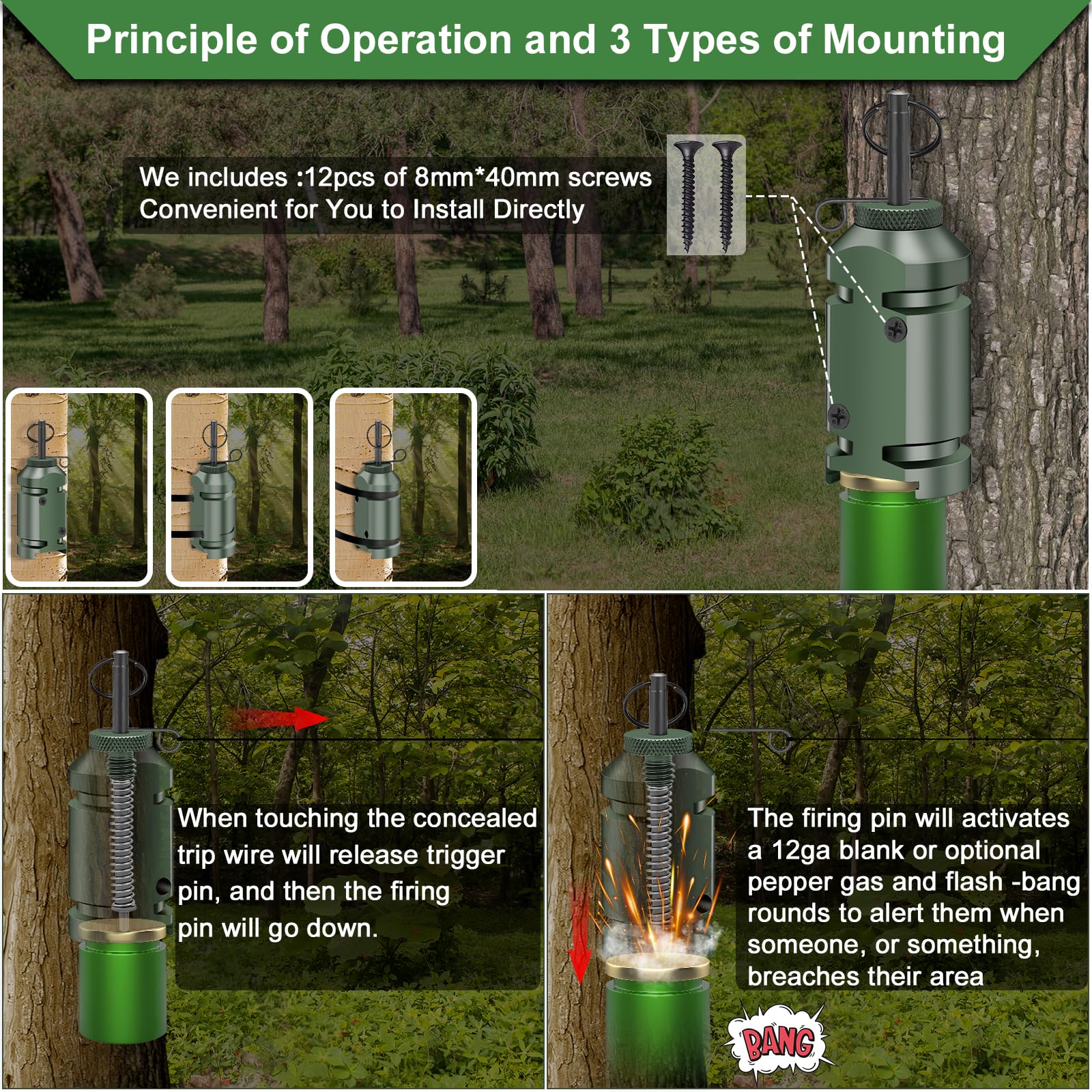 Principle of Operation and 3 Types of Mounting

We includes :12pcs of 8mm*40mm screws
Convenient for You to Install Directly

When touching the concealed trip wire will release trigger pin, and then the firing pin will go down.

The firing pin will activates a 12ga blank or optional pepper gas and flash -bang rounds to alert them when someone, or something, breaches their area

BANG