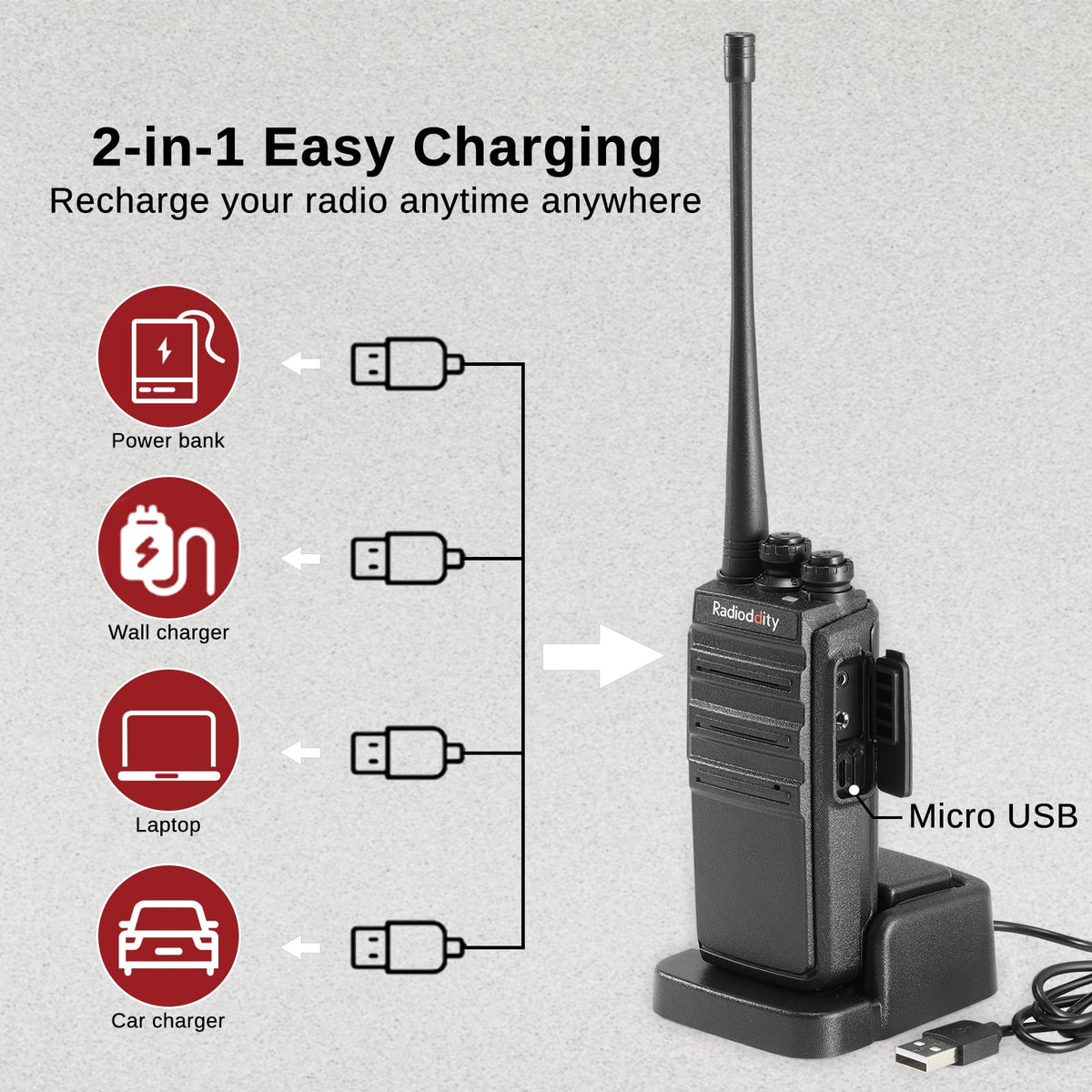 2-in-1 Easy Charging
Recharge your radio anytime anywhere

Power bank

Wall charger

Laptop

Car charger

Radioddity

Micro USB