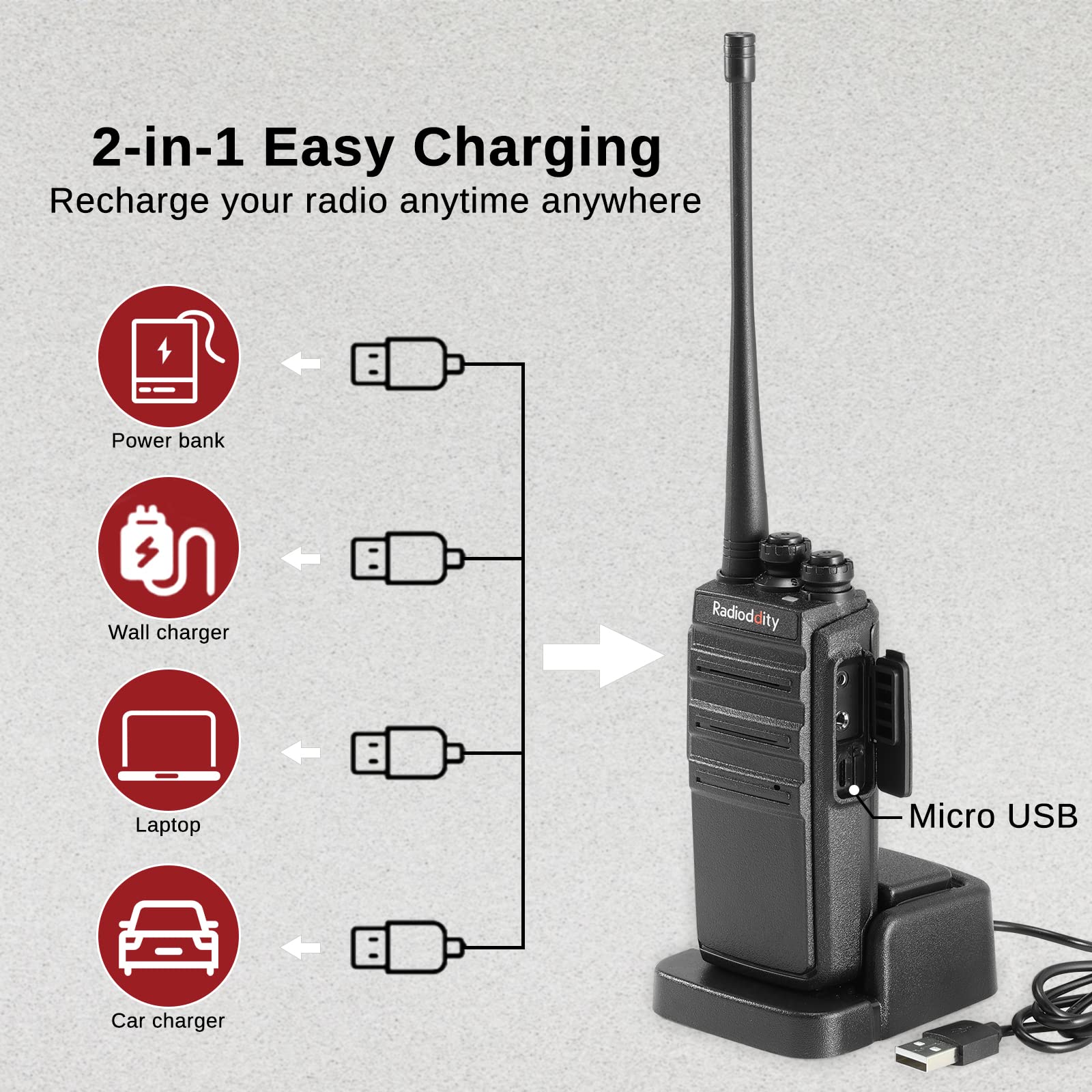 2-in-1 Easy Charging
Recharge your radio anytime anywhere

Power bank

Wall charger

Laptop

Car charger

Radioddity

Micro USB