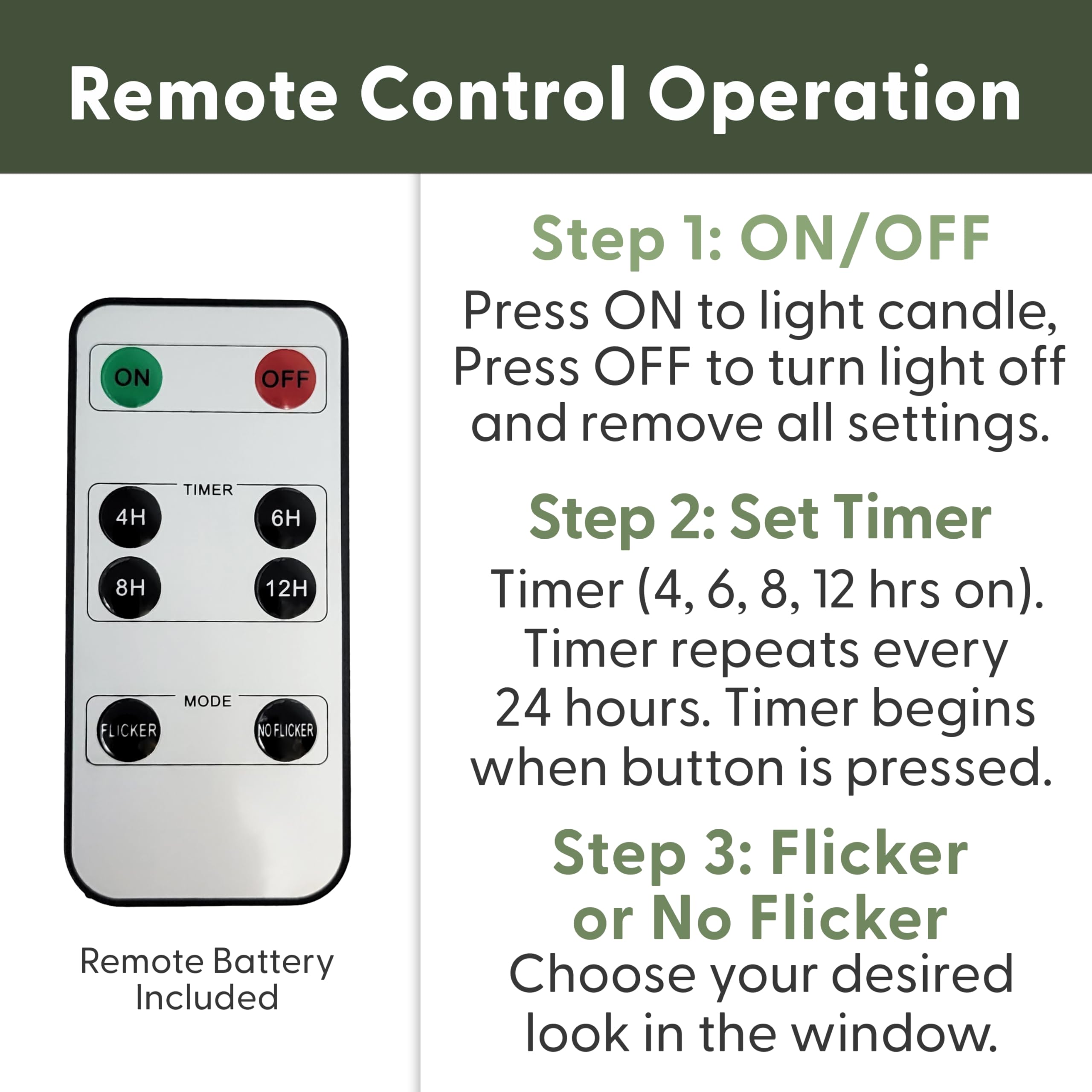 Remote Control Operation

ON
OFF
TIMER
4H
6H
8H
12H
MODE
FLICKER
NO FLICKER

Remote Battery Included

Step 1: ON/OFF

Press ON to light candle, Press OFF to turn light off and remove all settings.

Step 2: Set Timer

Timer (4, 6, 8, 12 hrs on). Timer repeats every 24 hours. Timer begins when button is pressed.

Step 3: Flicker or No Flicker

Choose your desired look in the window.