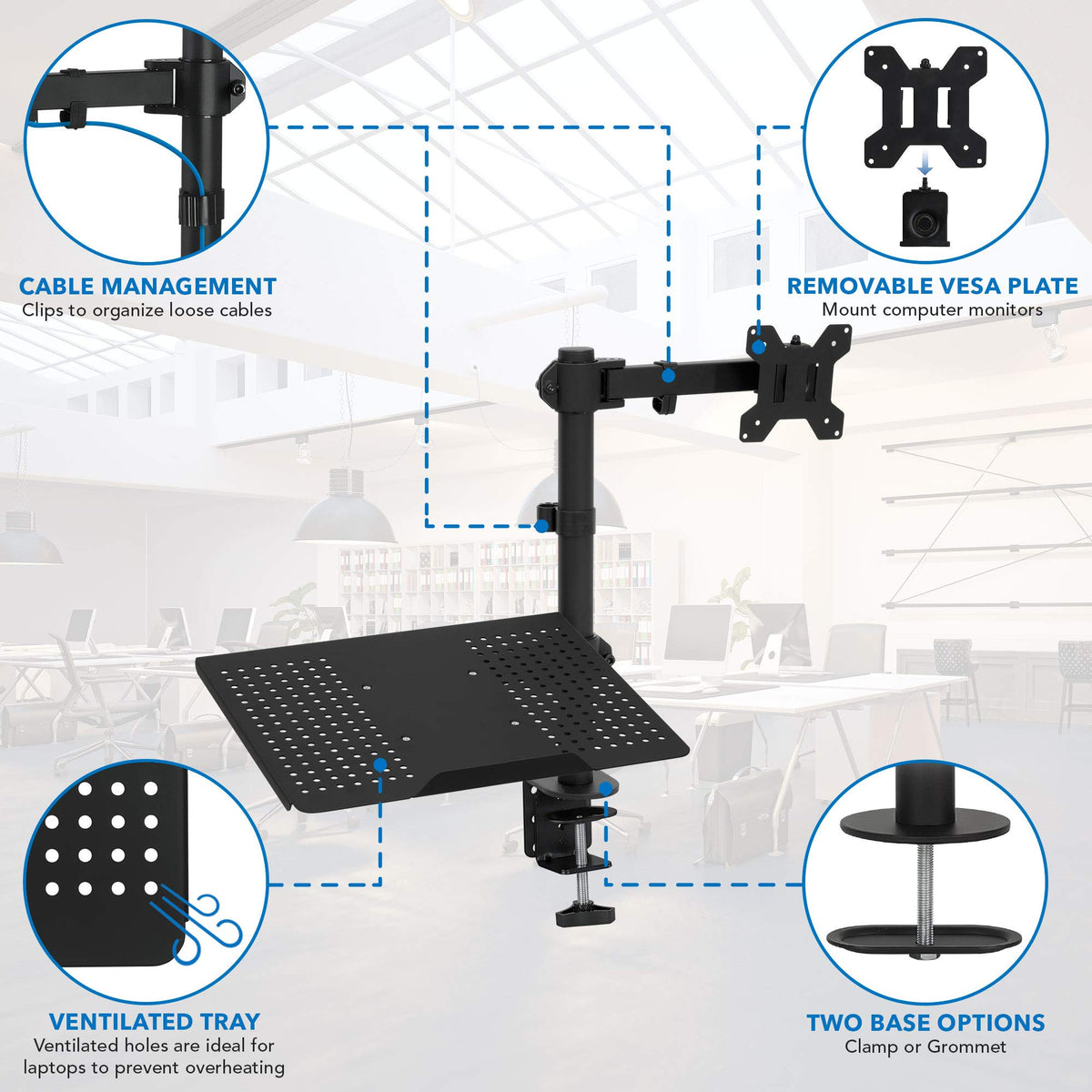 CABLE MANAGEMENT
Clips to organize loose cables

REMOVABLE VESA PLATE
Mount computer monitors

VENTILATED TRAY
Ventilated holes are ideal for laptops to prevent overheating

TWO BASE OPTIONS
Clamp or Grommet