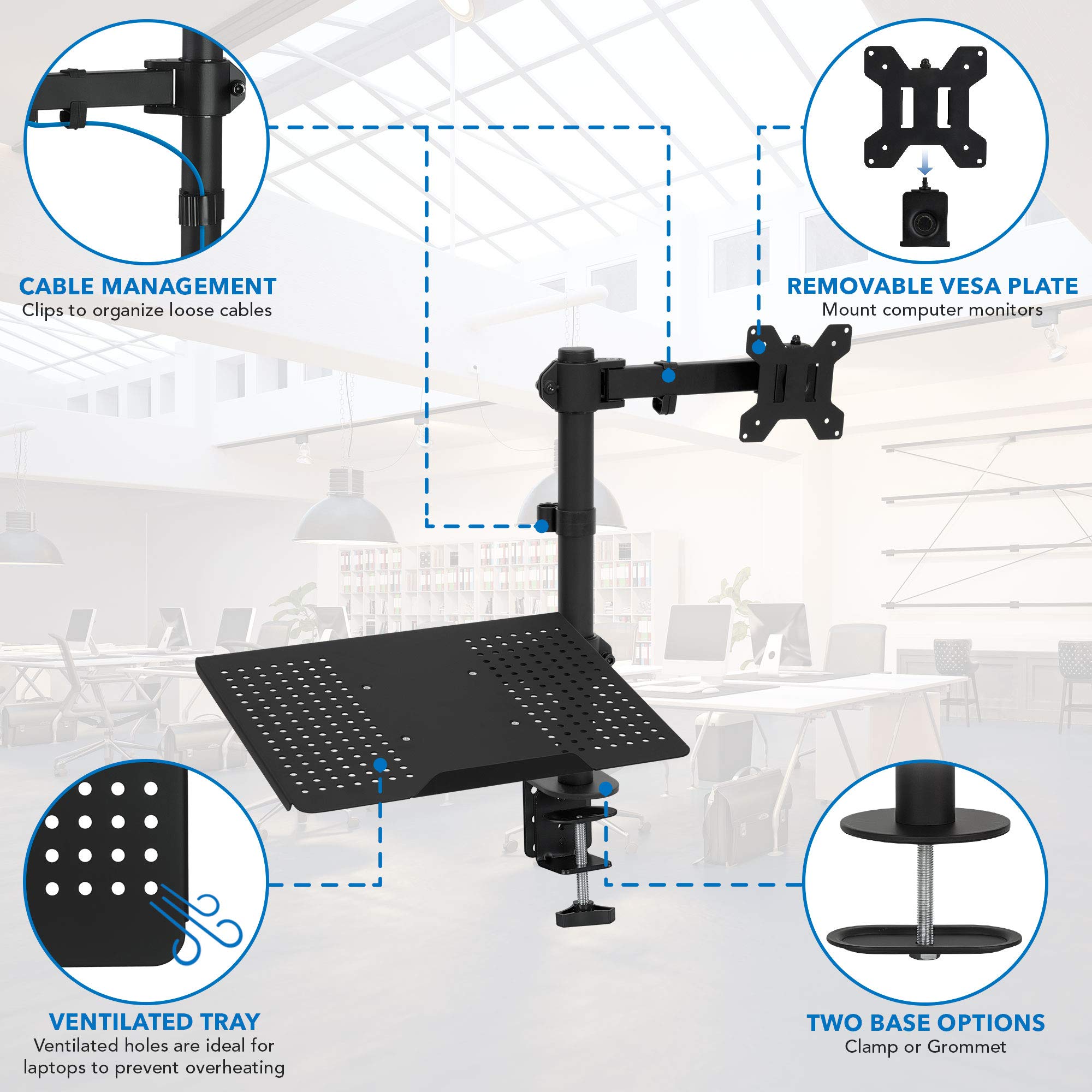 CABLE MANAGEMENT
Clips to organize loose cables

REMOVABLE VESA PLATE
Mount computer monitors

VENTILATED TRAY
Ventilated holes are ideal for laptops to prevent overheating

TWO BASE OPTIONS
Clamp or Grommet