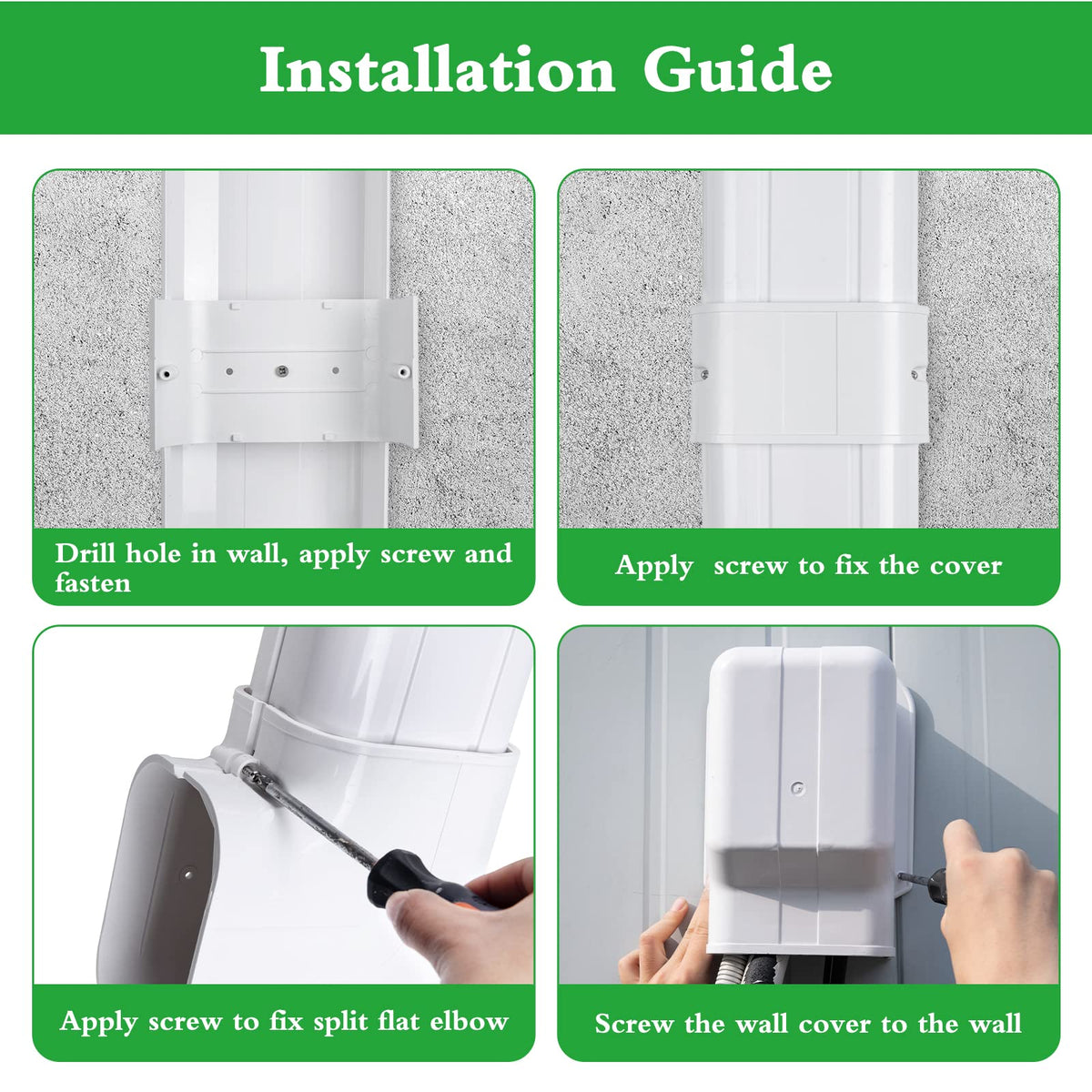 Installation Guide

Drill hole in wall, apply screw and fasten

Apply screw to fix the cover

Apply screw to fix split flat elbow

Screw the wall cover to the wall