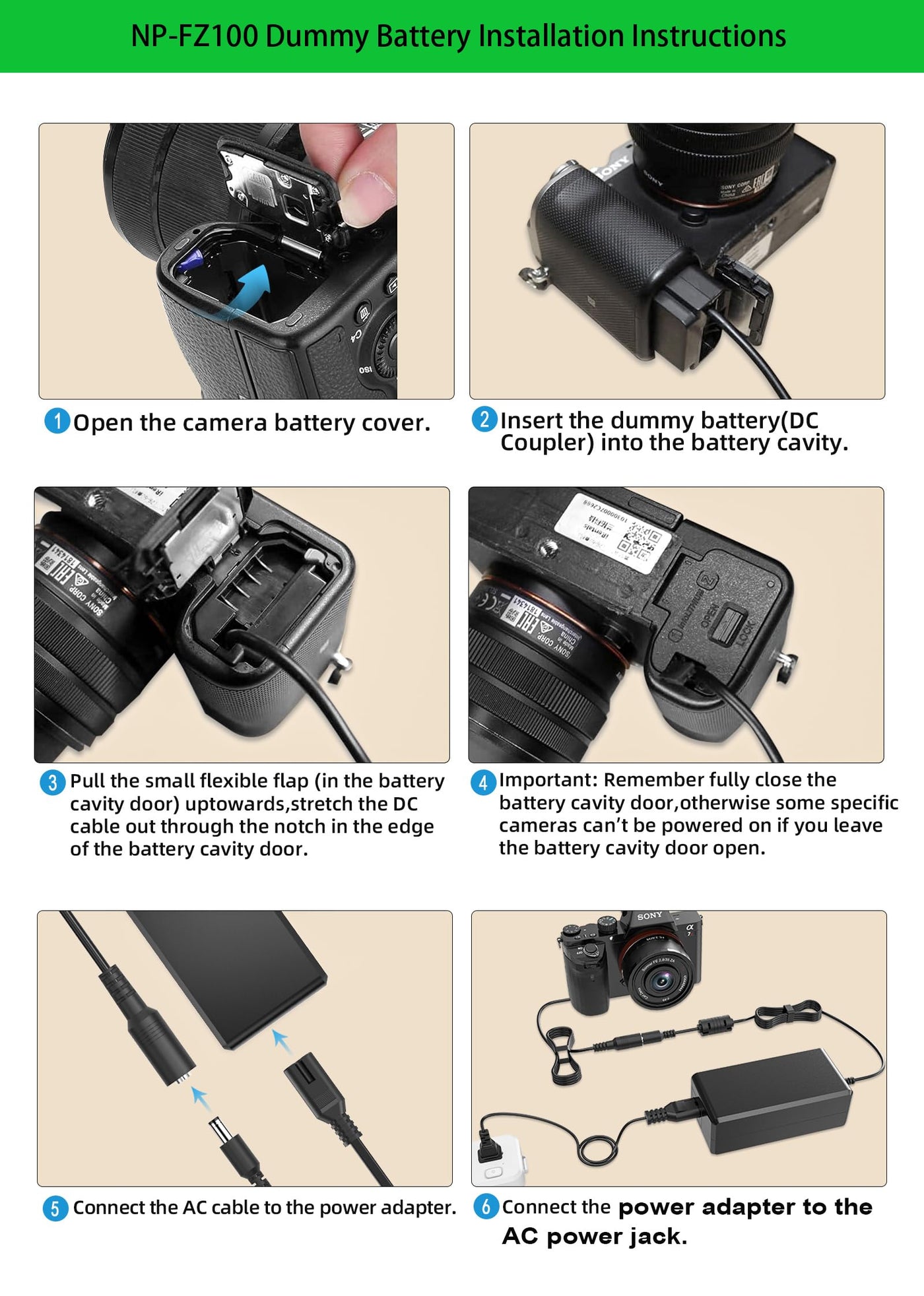 NP-FZ100 Dummy Battery Installation Instructions

1 Open the camera battery cover.

2 Insert the dummy battery(DC Coupler) into the battery cavity.

3 Pull the small flexible flap (in the battery cavity door) uptowards,stretch the DC cable out through the notch in the edge of the battery cavity door.

4 Important: Remember fully close the battery cavity door,otherwise some specific cameras can't be powered on if you leave the battery cavity door open.

5 Connect the AC cable to the power adapter.

6 Connect the power adapter to the AC power jack.