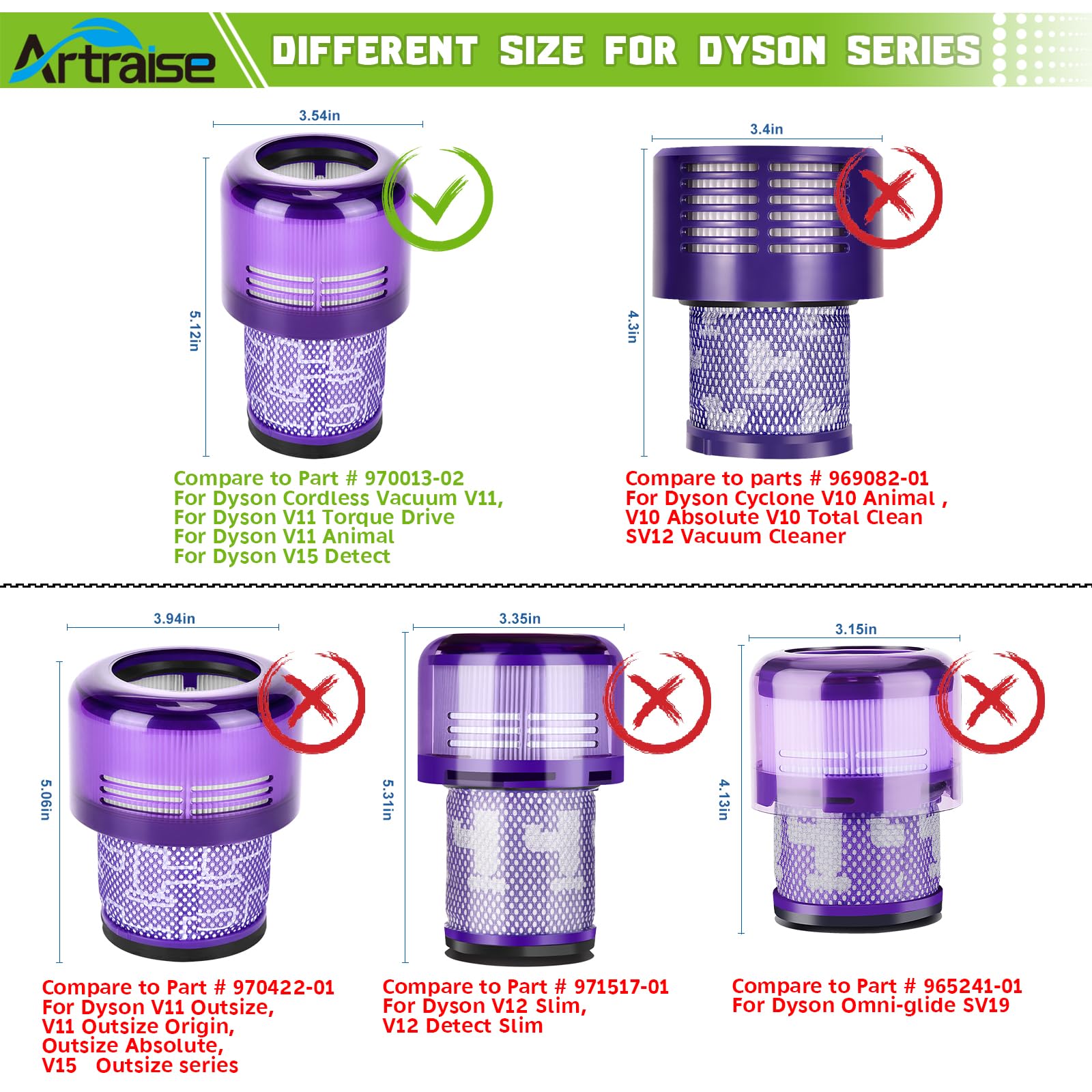 Artraise

DIFFERENT SIZE FOR DYSON SERIES

3.54in

5.12in

Compare to Part # 970013-02
For Dyson Cordless Vacuum V11,
For Dyson V11 Torque Drive
For Dyson V11 Animal
For Dyson V15 Detect

3.4in

4.3in

Compare to parts # 969082-01
For Dyson Cyclone V10 Animal ,
V10 Absolute V10 Total Clean
SV12 Vacuum Cleaner

3.94in

5.06in

Compare to Part # 970422-01
For Dyson V11 Outsize,
V11 Outsize Origin,
Outsize Absolute,
V15 Outsize series

3.35in

5.31in

Compare to Part # 971517-01
For Dyson V12 Slim,
V12 Detect Slim

3.15in

4.13in

Compare to Part # 965241-01
For Dyson Omni-glide SV19