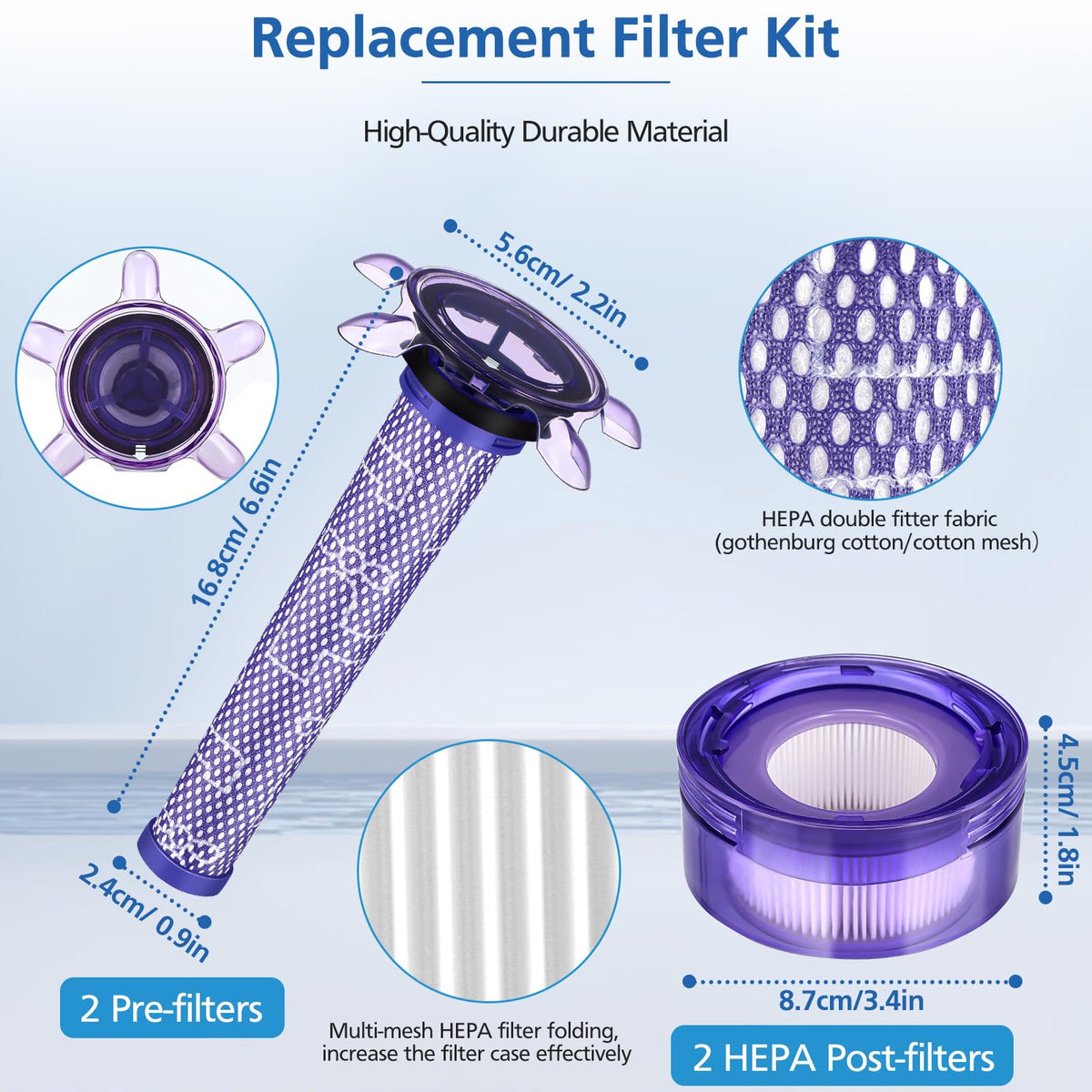 Replacement Filter Kit

High-Quality Durable Material

5.6cm/ 2.2in

16.8cm/ 6.6in

2.4cm/ 0.9in

HEPA double fitter fabric (gothenburg cotton/cotton mesh)

4.5cm/ 1.8in

8.7cm/3.4in

2 Pre-filters

Multi-mesh HEPA filter folding, increase the filter case effectively

2 HEPA Post-filters