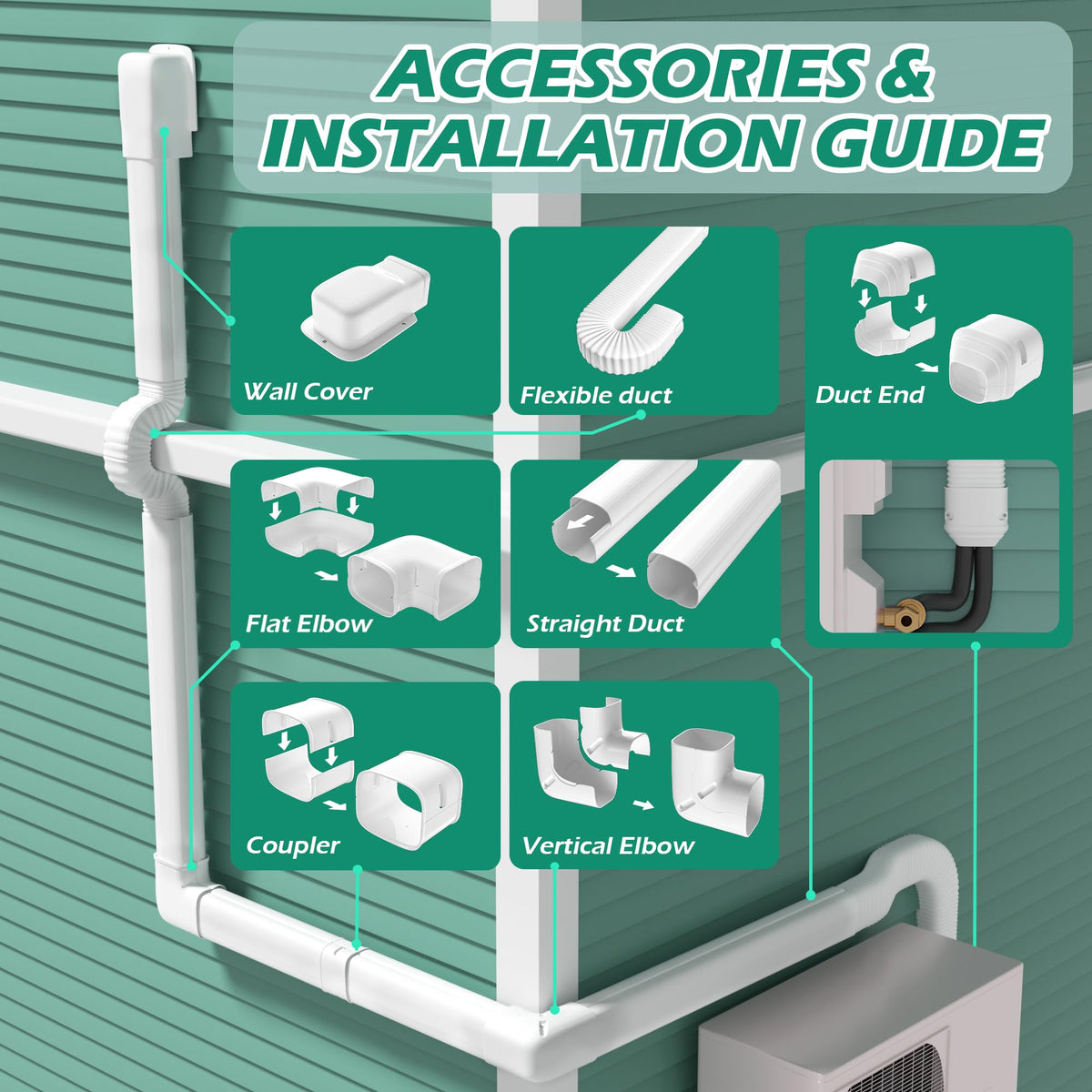 ACCESSORIES & INSTALLATION GUIDE

Wall Cover

Flexible duct

Duct End

Flat Elbow

Straight Duct

Coupler

Vertical Elbow