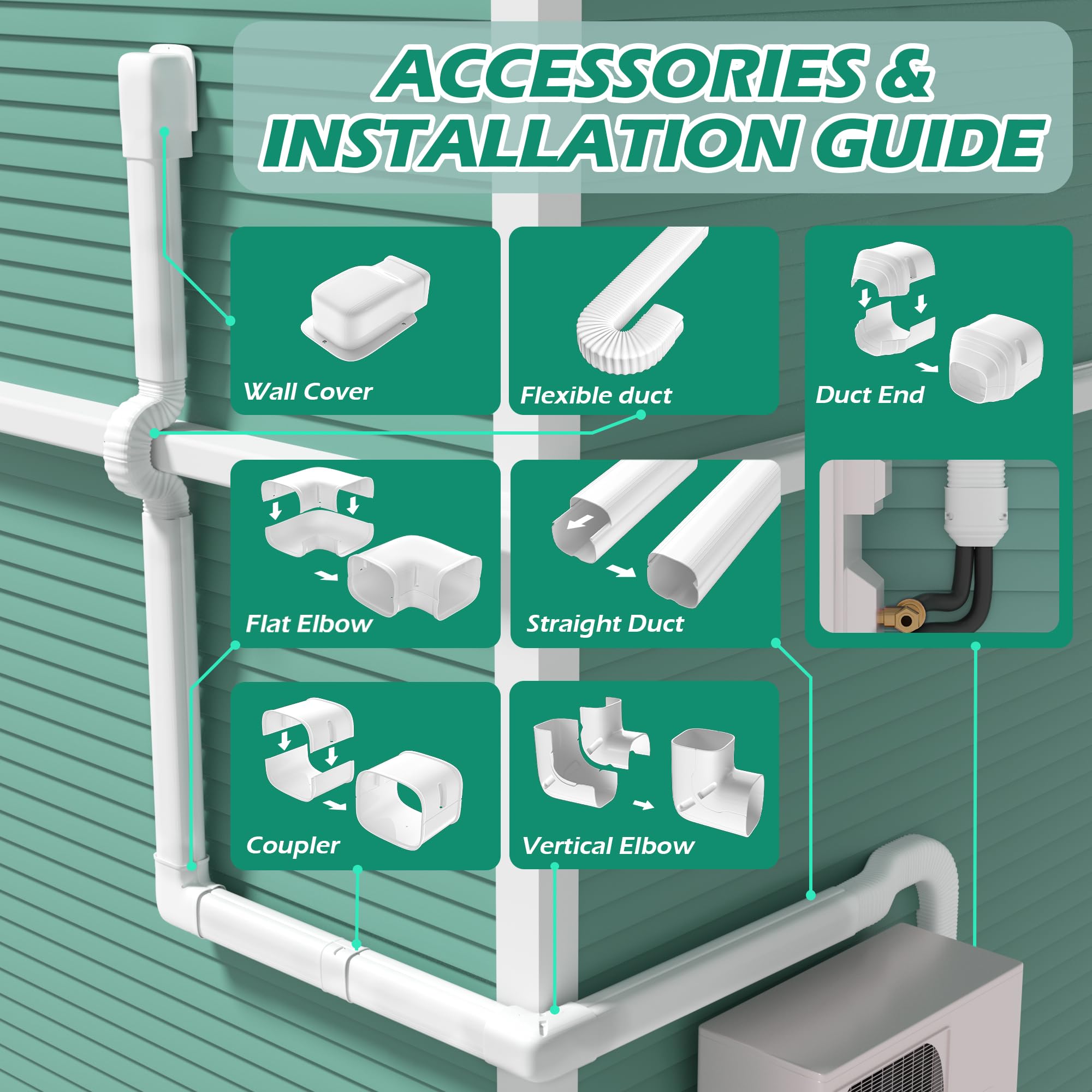 ACCESSORIES & INSTALLATION GUIDE

Wall Cover

Flexible duct

Duct End

Flat Elbow

Straight Duct

Coupler

Vertical Elbow