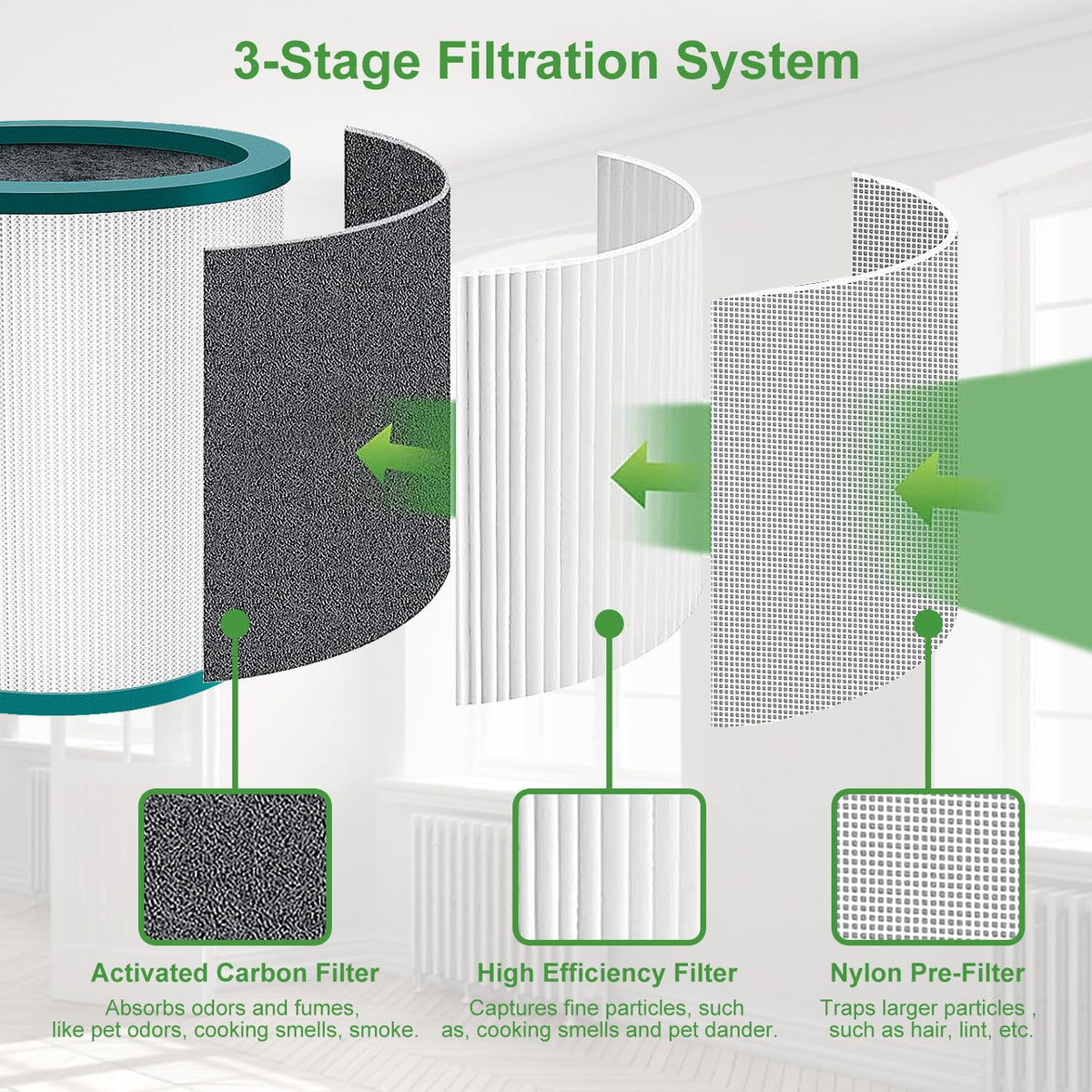 3-Stage Filtration System

Activated Carbon Filter

Absorbs odors and fumes, like pet odors, cooking smells, smoke.

High Efficiency Filter

Captures fine particles, such as, cooking smells and pet dander.

Nylon Pre-Filter

Traps larger particles , such as hair, lint, etc.