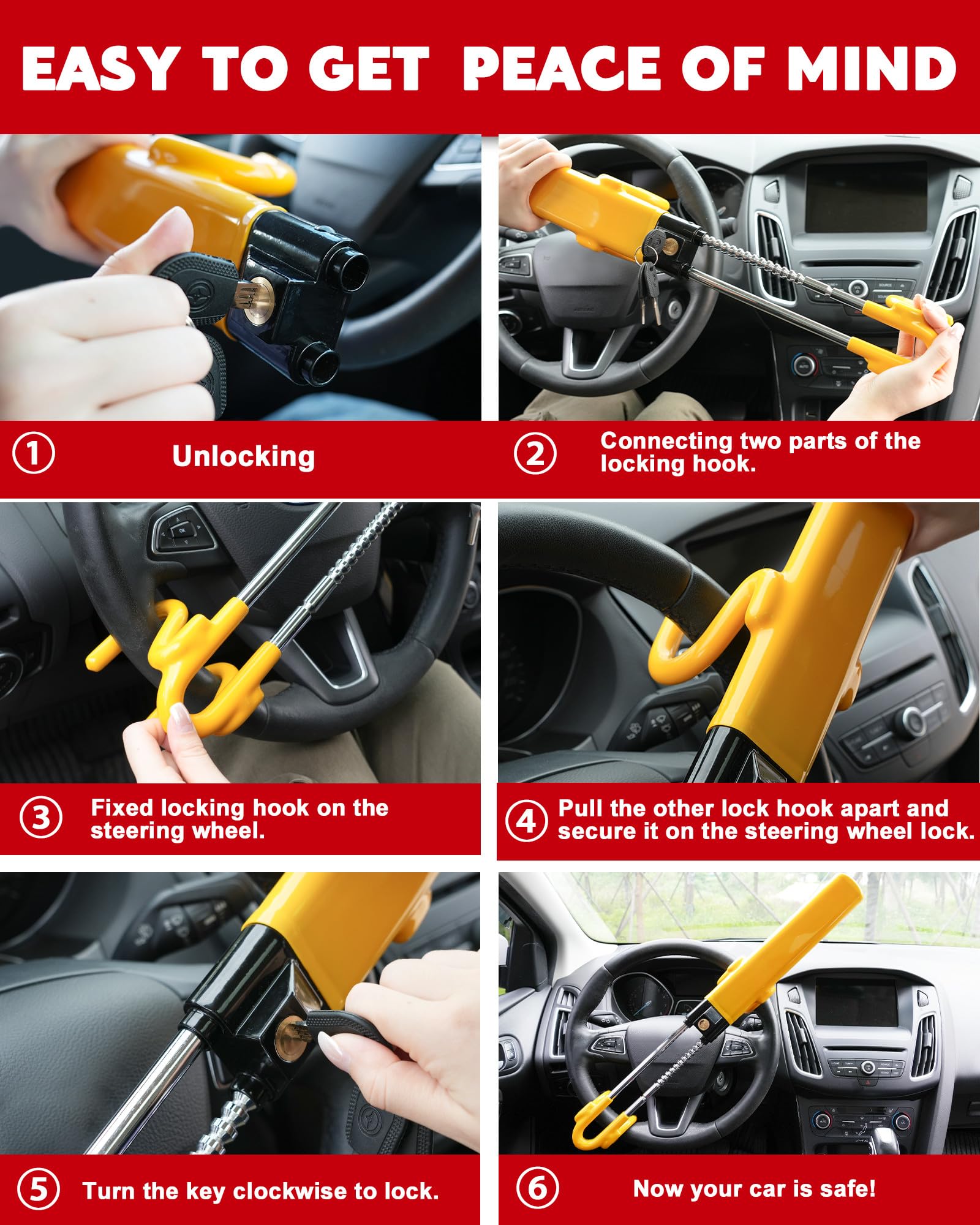 EASY TO GET PEACE OF MIND

① Unlocking

② Connecting two parts of the locking hook.

③ Fixed locking hook on the steering wheel.

④ Pull the other lock hook apart and secure it on the steering wheel lock.

⑤ Turn the key clockwise to lock.

⑥ Now your car is safe!