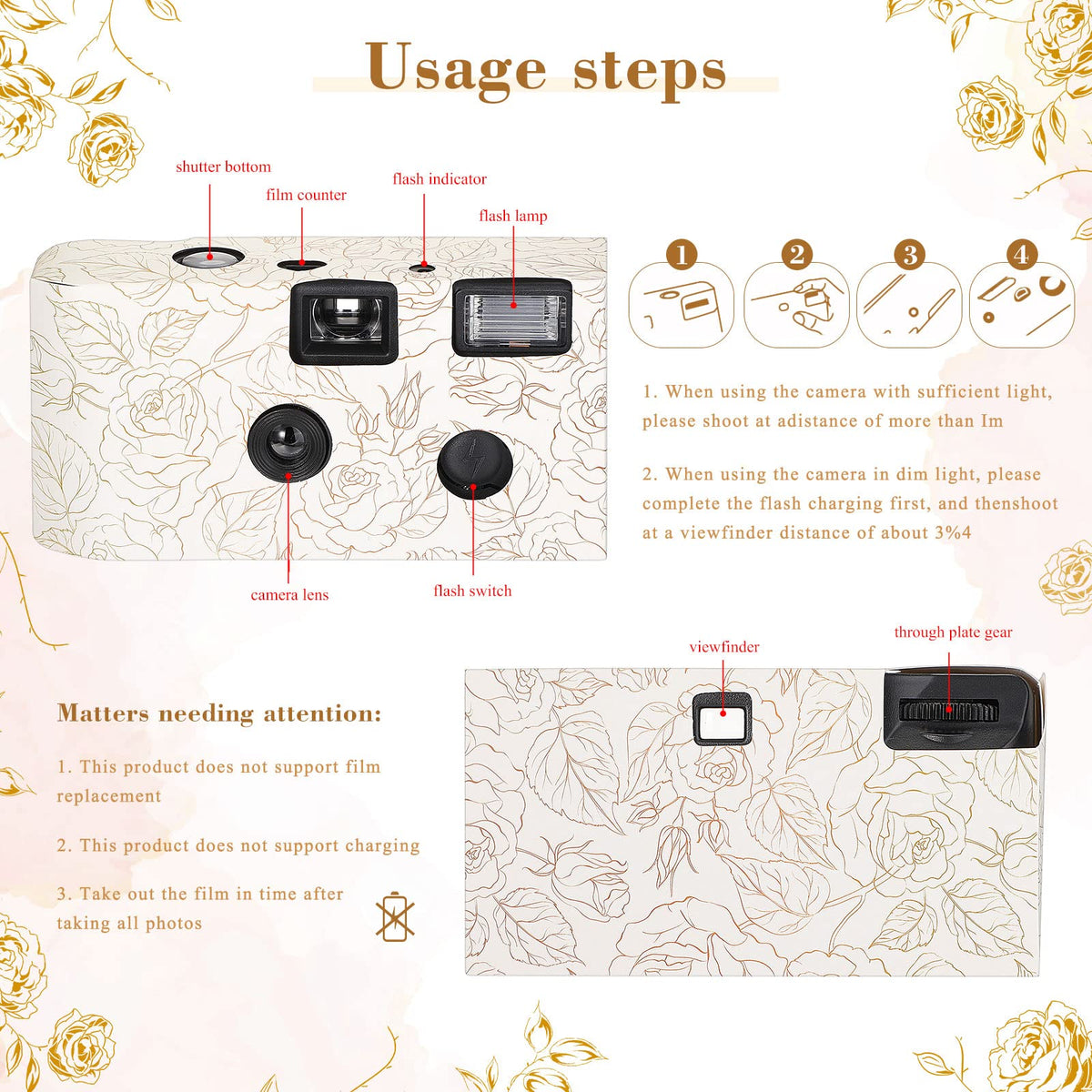 Usage steps

shutter bottom

film counter

flash indicator

flash lamp

camera lens

flash switch

1

2

3

4

1. When using the camera with sufficient light, please shoot at adistance of more than Im

2. When using the camera in dim light, please complete the flash charging first, and thenshoot at a viewfinder distance of about 3%4

viewfinder

through plate gear

Matters needing attention:

1. This product does not support film replacement

2. This product does not support charging

3. Take out the film in time after taking all photos