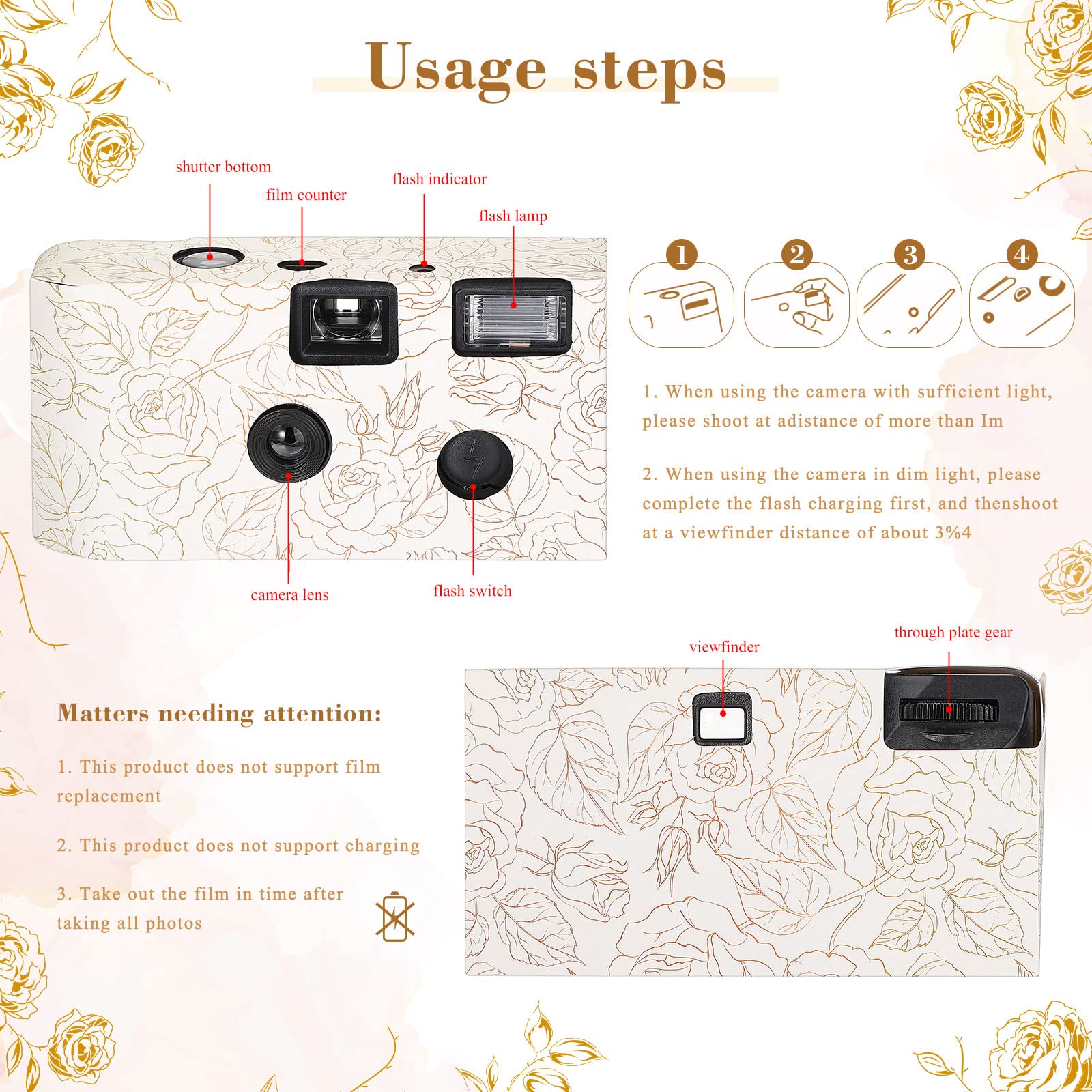 Usage steps

shutter bottom

film counter

flash indicator

flash lamp

camera lens

flash switch

1

2

3

4

1. When using the camera with sufficient light, please shoot at adistance of more than Im

2. When using the camera in dim light, please complete the flash charging first, and thenshoot at a viewfinder distance of about 3%4

viewfinder

through plate gear

Matters needing attention:

1. This product does not support film replacement

2. This product does not support charging

3. Take out the film in time after taking all photos