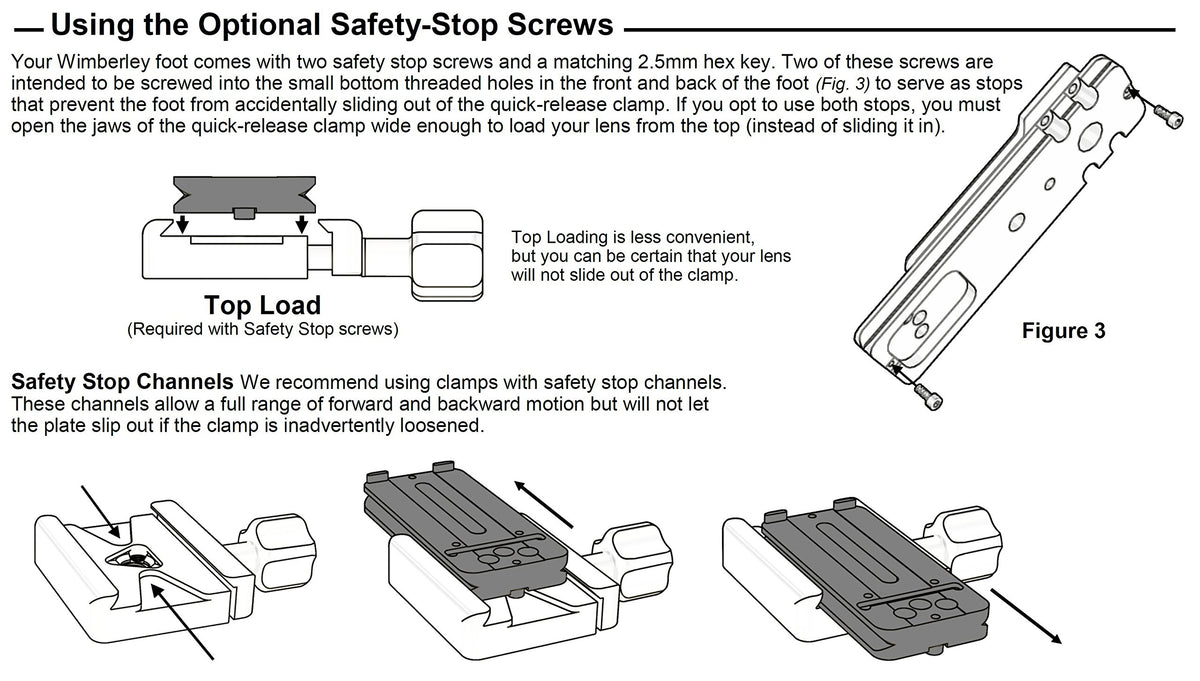 Using the Optional Safety-Stop Screws

Your Wimberley foot comes with two safety stop screws and a matching 2.5mm hex key. Two of these screws are intended to be screwed into the small bottom threaded holes in the front and back of the foot (Fig. 3) to serve as stops that prevent the foot from accidentally sliding out of the quick-release clamp. If you opt to use both stops, you must open the jaws of the quick-release clamp wide enough to load your lens from the top (instead of sliding it in).

Top Load
(Required with Safety Stop screws)

Top Loading is less convenient, but you can be certain that your lens will not slide out of the clamp.

Figure 3

Safety Stop Channels We recommend using clamps with safety stop channels. These channels allow a full range of forward and backward motion but will not let the plate slip out if the clamp is inadvertently loosened.