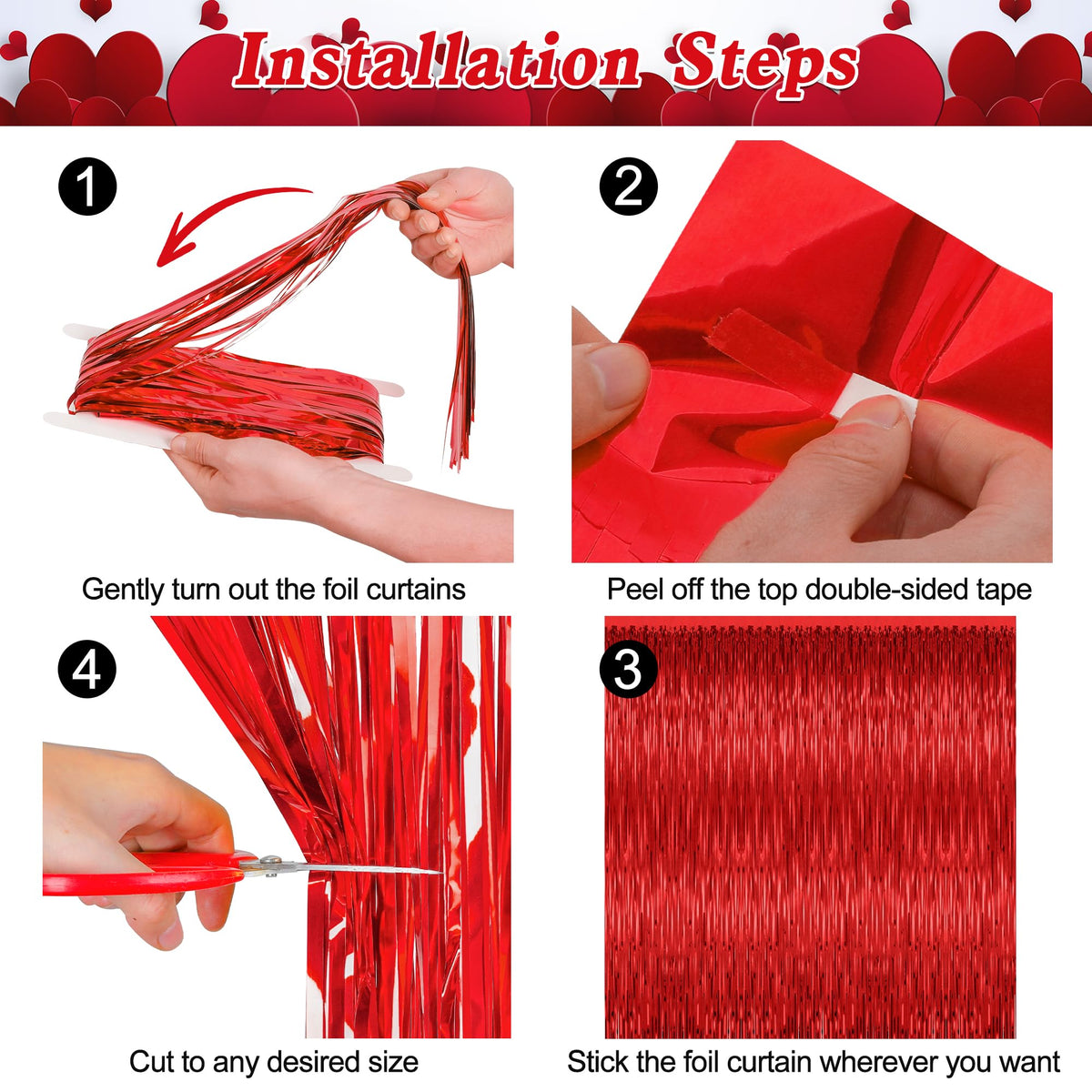 Installation Steps

1

Gently turn out the foil curtains

2

Peel off the top double-sided tape

4

Cut to any desired size

3

Stick the foil curtain wherever you want