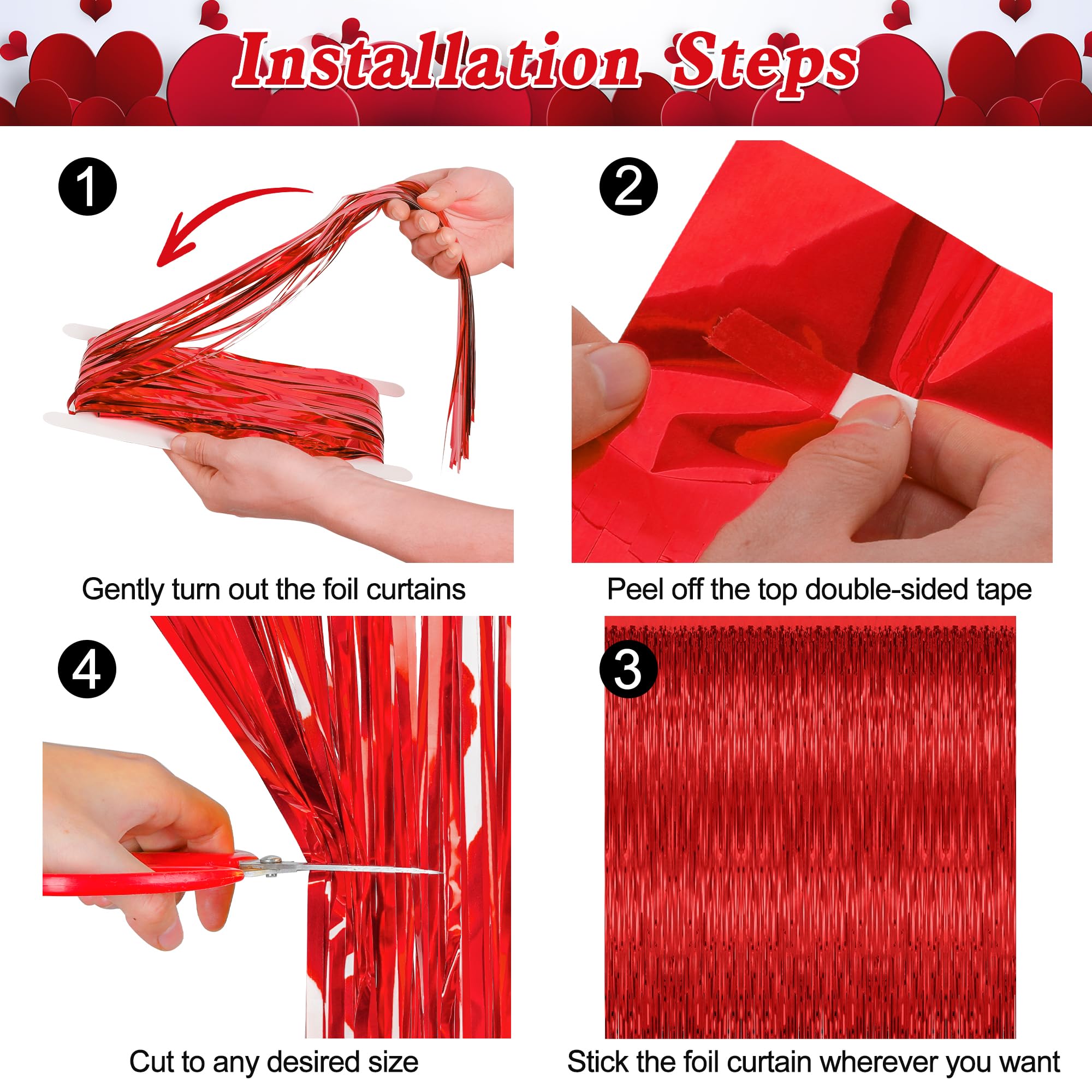 Installation Steps

1

Gently turn out the foil curtains

2

Peel off the top double-sided tape

4

Cut to any desired size

3

Stick the foil curtain wherever you want