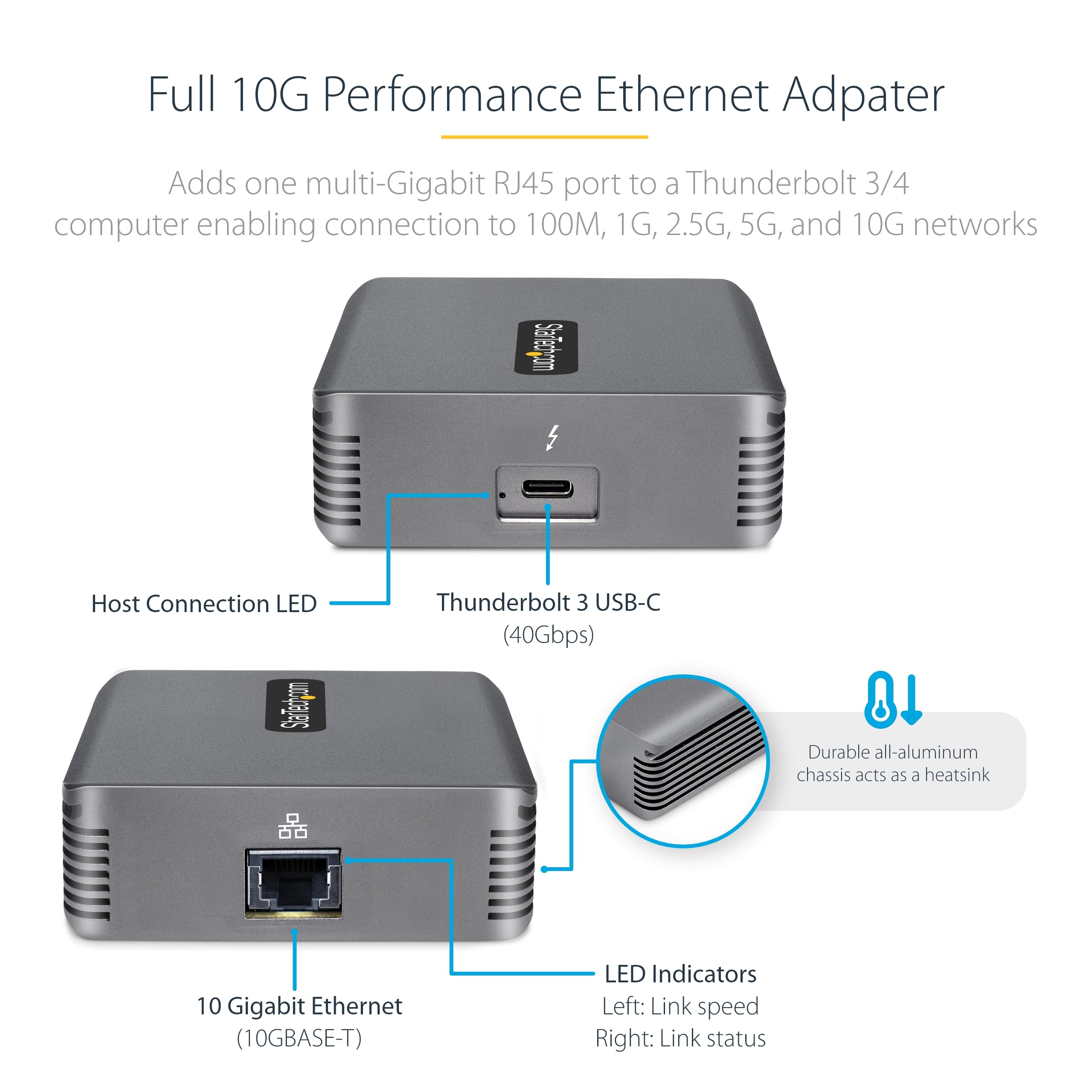 Full 10G Performance Ethernet Adpater

Adds one multi-Gigabit RJ45 port to a Thunderbolt 3/4 computer enabling connection to 100M, 1G, 2.5G, 5G, and 10G networks

StarTech.com

Host Connection LED

Thunderbolt 3 USB-C
(40Gbps)

StarTech.com

Durable all-aluminum chassis acts as a heatsink

10 Gigabit Ethernet
(10GBASE-T)

LED Indicators
Left: Link speed
Right: Link status