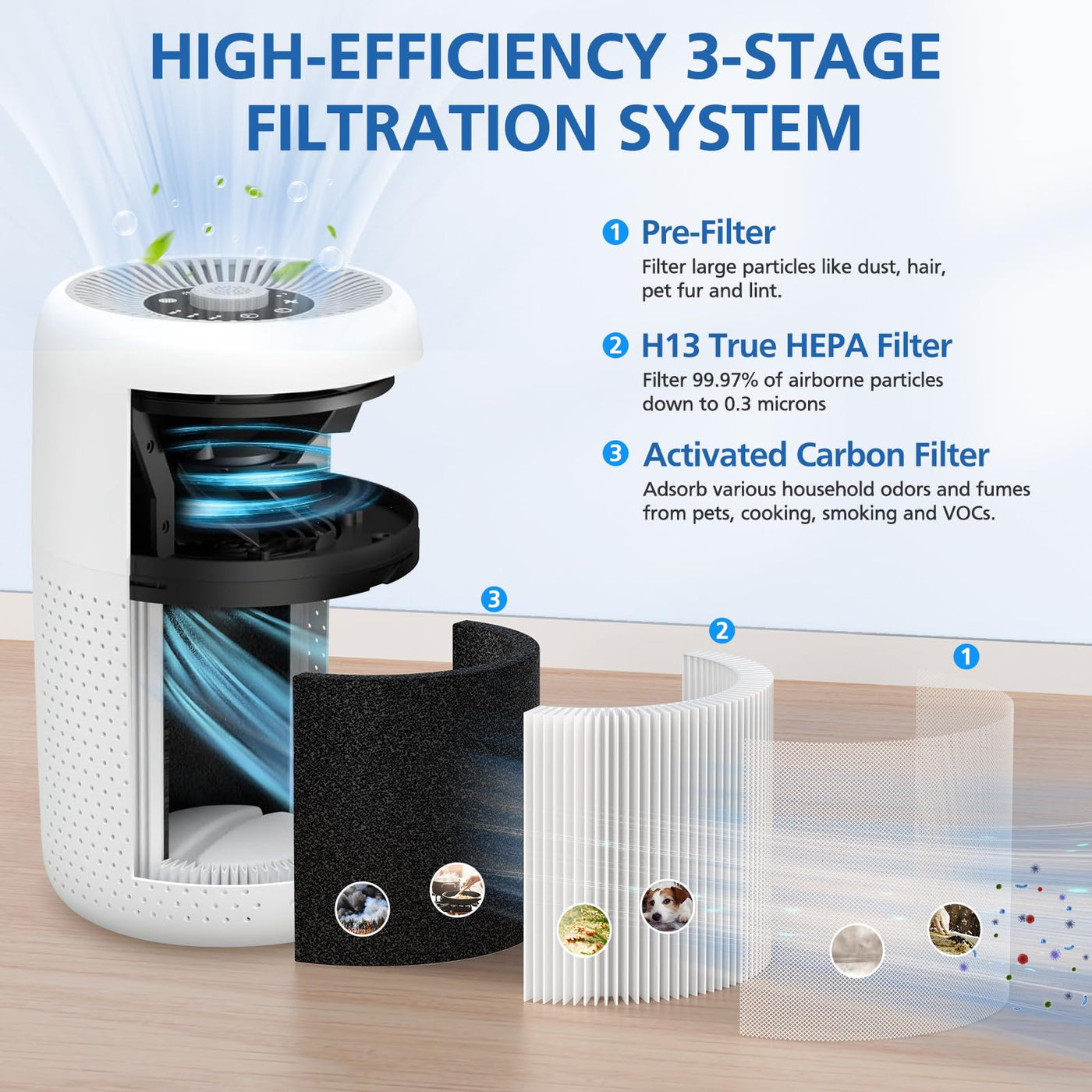 HIGH-EFFICIENCY 3-STAGE FILTRATION SYSTEM

1 Pre-Filter
Filter large particles like dust, hair, pet fur and lint.

2 H13 True HEPA Filter
Filter 99.97% of airborne particles down to 0.3 microns

3 Activated Carbon Filter
Adsorb various household odors and fumes from pets, cooking, smoking and VOCs.

3

2

1