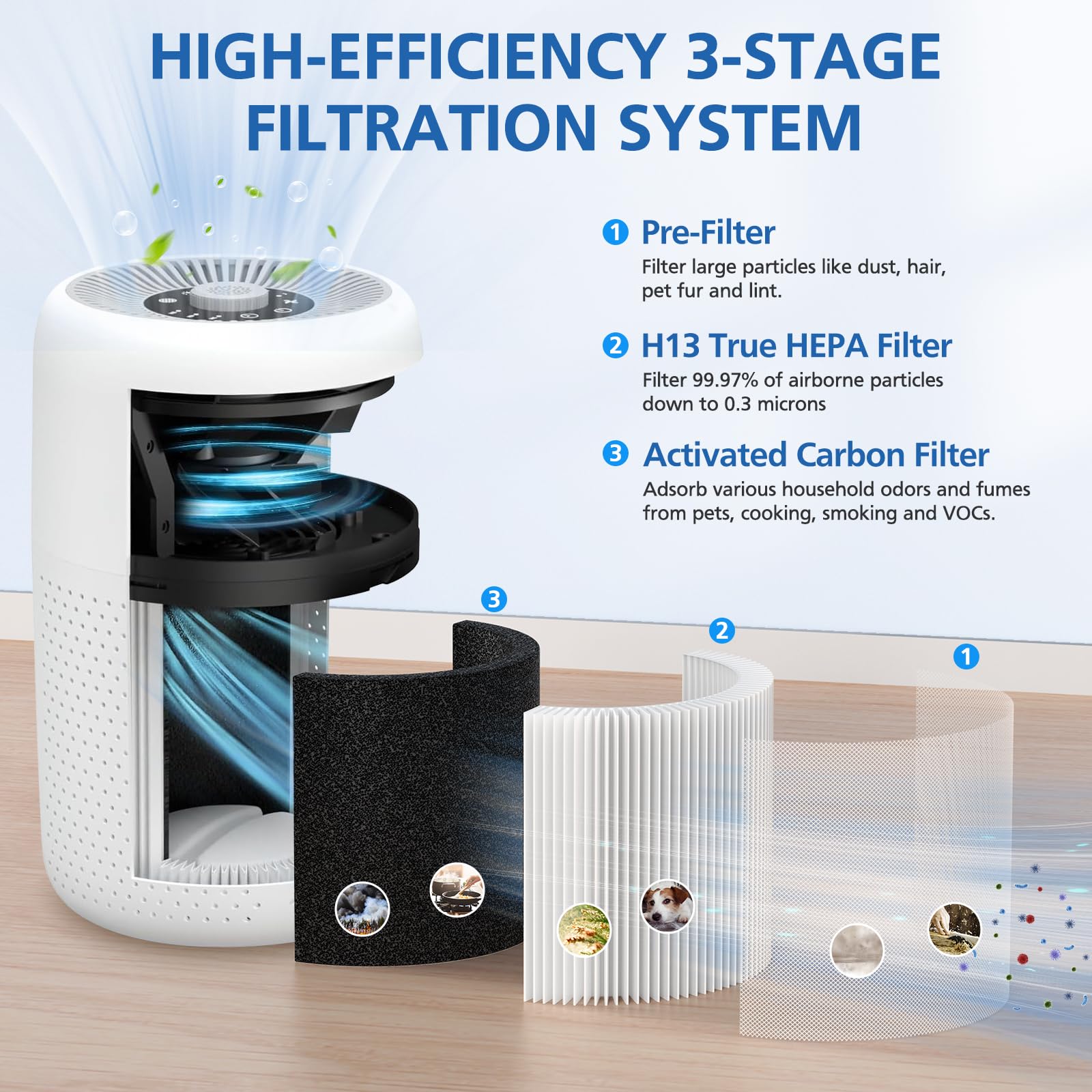 HIGH-EFFICIENCY 3-STAGE FILTRATION SYSTEM

1 Pre-Filter
Filter large particles like dust, hair, pet fur and lint.

2 H13 True HEPA Filter
Filter 99.97% of airborne particles down to 0.3 microns

3 Activated Carbon Filter
Adsorb various household odors and fumes from pets, cooking, smoking and VOCs.

3

2

1