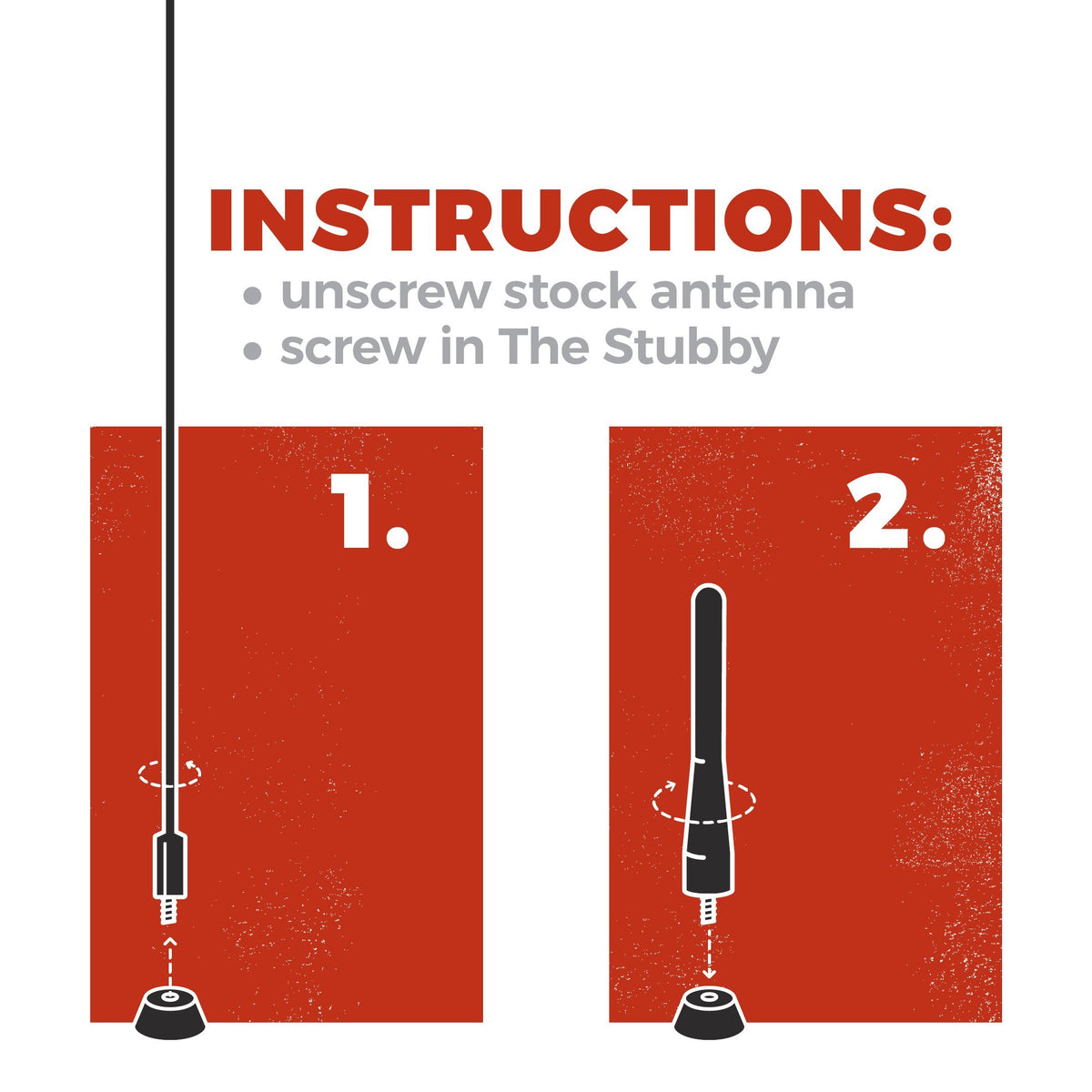 INSTRUCTIONS:
• unscrew stock antenna
• screw in The Stubby

1.

2.