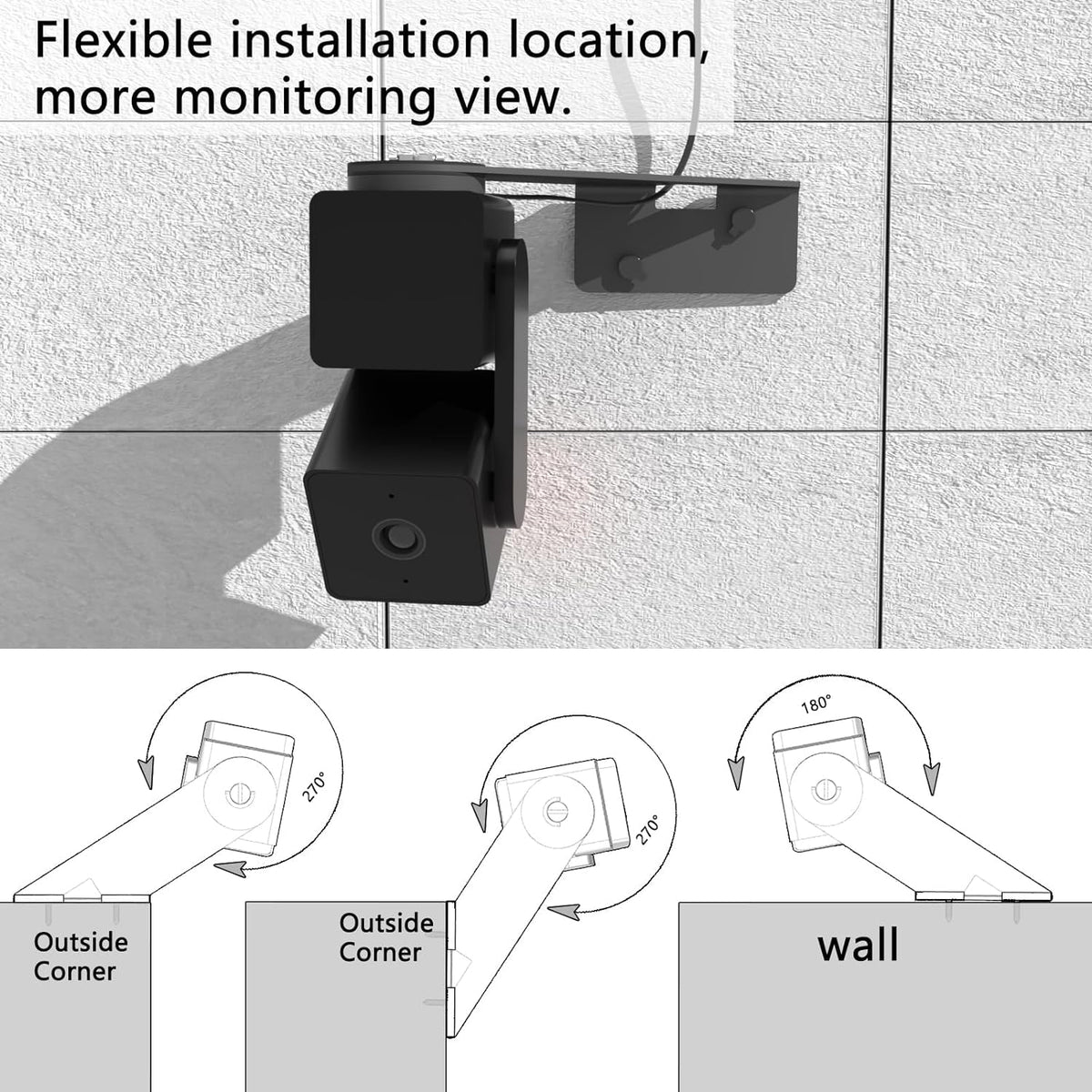 Flexible installation location, more monitoring view.

270°

Outside Corner

270°

Outside Corner

180°

wall