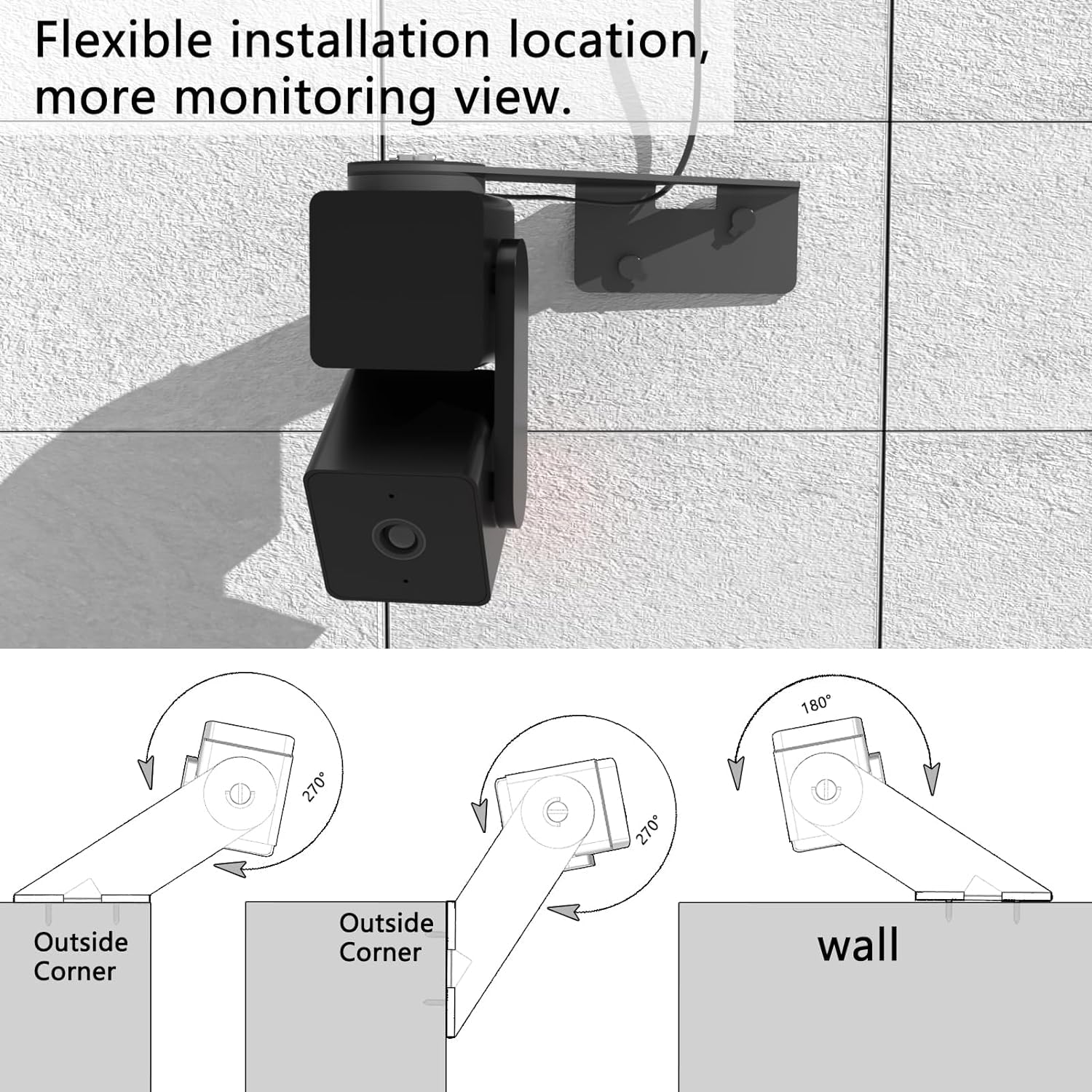 Flexible installation location, more monitoring view.

270°

Outside Corner

270°

Outside Corner

180°

wall