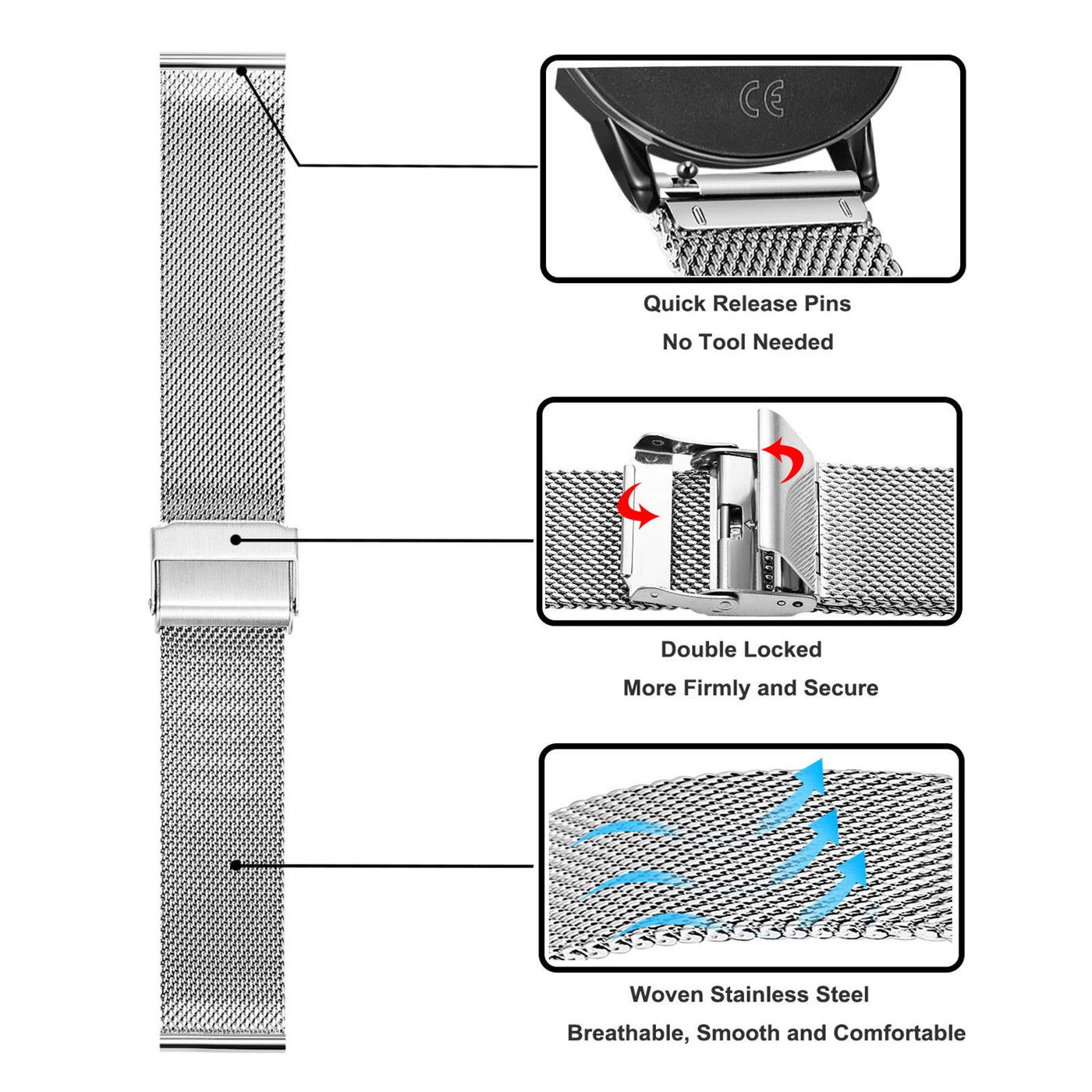 CE

Quick Release Pins

No Tool Needed

Double Locked

More Firmly and Secure

Woven Stainless Steel

Breathable, Smooth and Comfortable