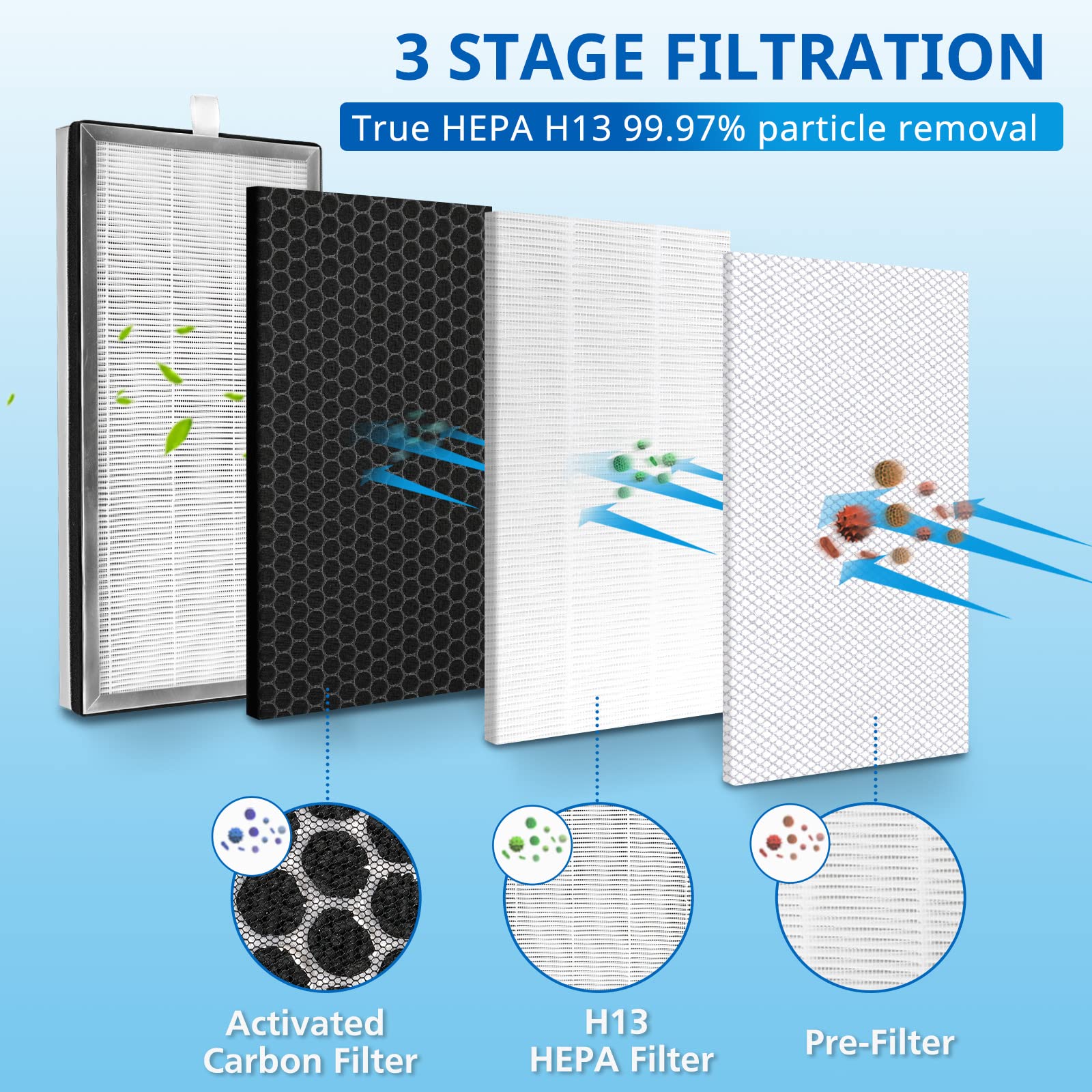 3 STAGE FILTRATION

True HEPA H13 99.97% particle removal

Activated Carbon Filter

H13 HEPA Filter

Pre-Filter