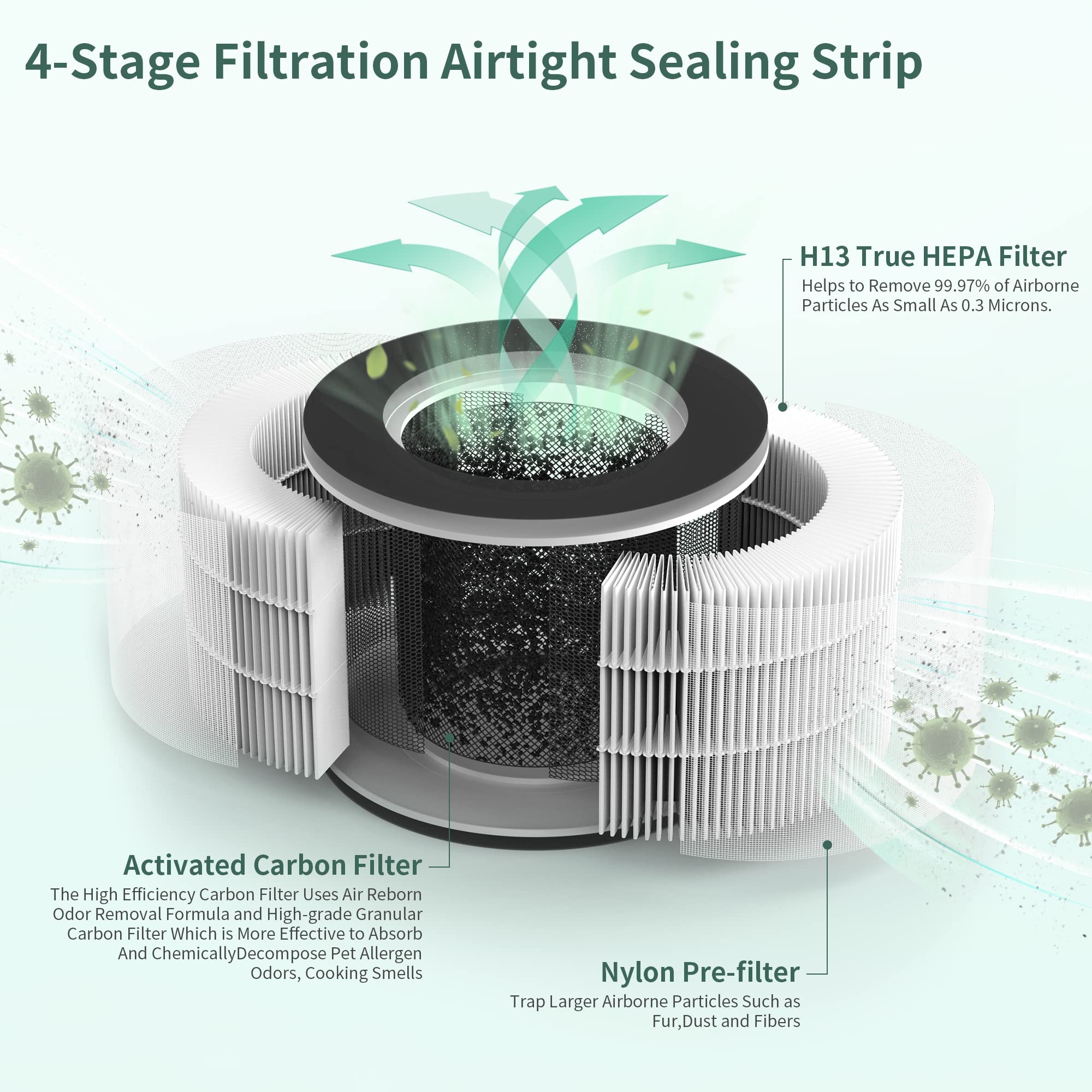 4-Stage Filtration Airtight Sealing Strip

H13 True HEPA Filter
Helps to Remove 99.97% of Airborne Particles As Small As 0.3 Microns.

Activated Carbon Filter
The High Efficiency Carbon Filter Uses Air Reborn Odor Removal Formula and High-grade Granular Carbon Filter Which is More Effective to Absorb And ChemicallyDecompose Pet Allergen Odors, Cooking Smells

Nylon Pre-filter
Trap Larger Airborne Particles Such as Fur,Dust and Fibers