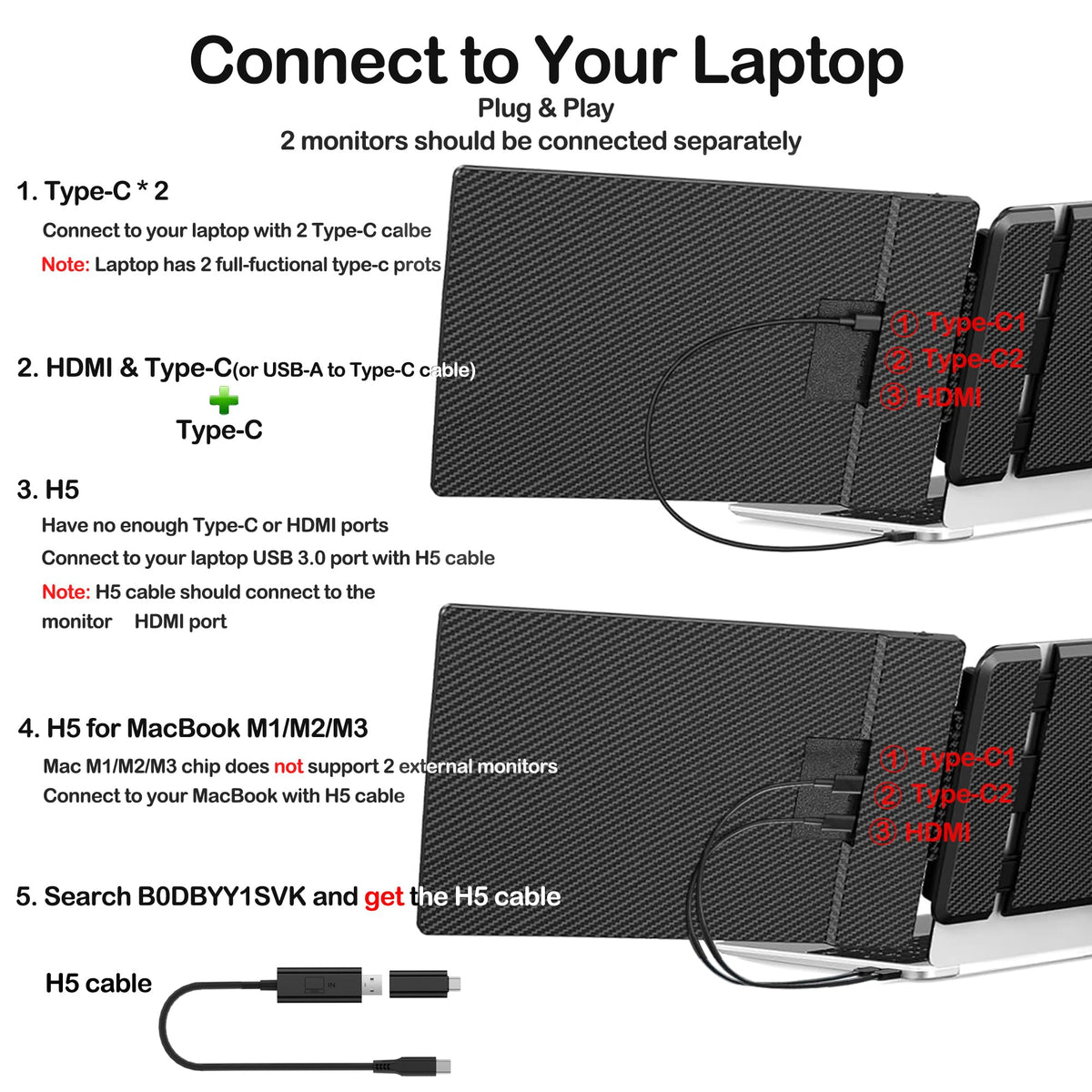 Connect to Your Laptop
Plug & Play
2 monitors should be connected separately

1. Type-C * 2
Connect to your laptop with 2 Type-C calbe
Note: Laptop has 2 full-fuctional type-c prots

① Type-C1
② Type-C2
③ HDMI

2. HDMI & Type-C(or USB-A to Type-C cable)
Type-C

3. H5
Have no enough Type-C or HDMI ports
Connect to your laptop USB 3.0 port with H5 cable
Note: H5 cable should connect to the monitor HDMI port

4. H5 for MacBook M1/M2/M3
Mac M1/M2/M3 chip does not support 2 external monitors
Connect to your MacBook with H5 cable

① Type-C1
② Type-C2
③ HDMI

5. Search B0DBYY1SVK and get the H5 cable

H5 cable

IN