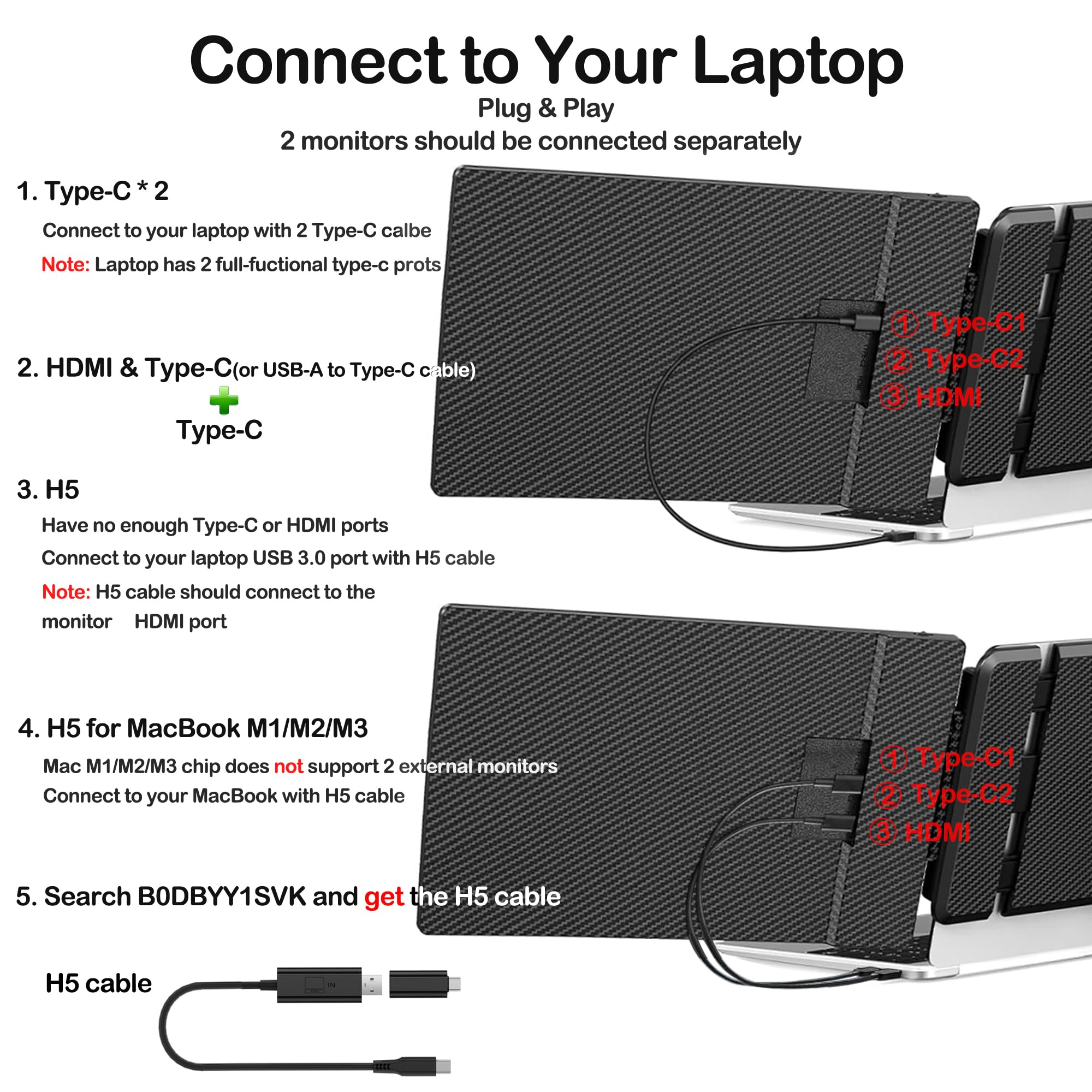 Connect to Your Laptop
Plug & Play
2 monitors should be connected separately

1. Type-C * 2
Connect to your laptop with 2 Type-C calbe
Note: Laptop has 2 full-fuctional type-c prots

① Type-C1
② Type-C2
③ HDMI

2. HDMI & Type-C(or USB-A to Type-C cable)
Type-C

3. H5
Have no enough Type-C or HDMI ports
Connect to your laptop USB 3.0 port with H5 cable
Note: H5 cable should connect to the monitor HDMI port

4. H5 for MacBook M1/M2/M3
Mac M1/M2/M3 chip does not support 2 external monitors
Connect to your MacBook with H5 cable

① Type-C1
② Type-C2
③ HDMI

5. Search B0DBYY1SVK and get the H5 cable

H5 cable
IN