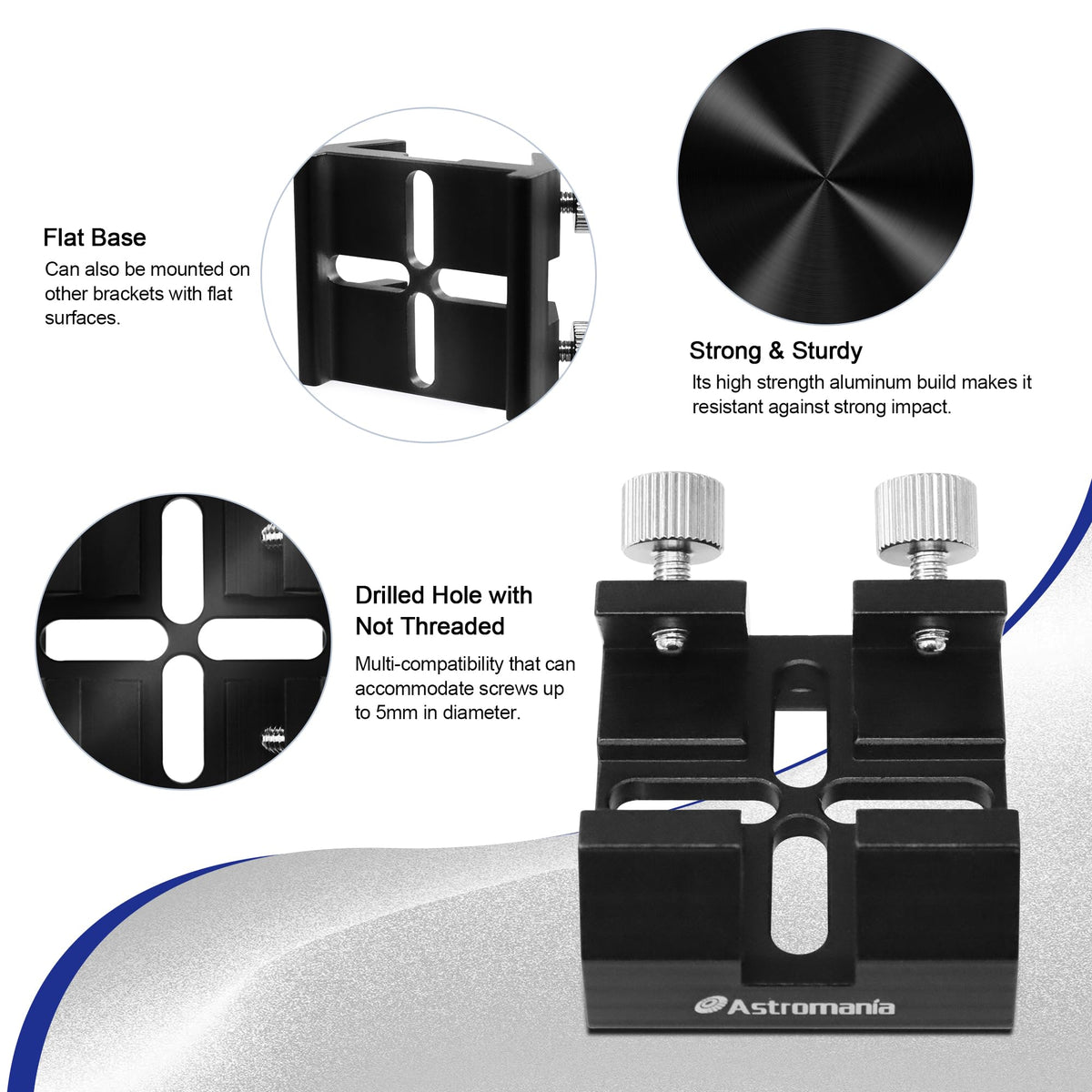 Flat Base
Can also be mounted on other brackets with flat surfaces.

Strong & Sturdy
Its high strength aluminum build makes it resistant against strong impact.

Drilled Hole with Not Threaded
Multi-compatibility that can accommodate screws up to 5mm in diameter.

Astromania