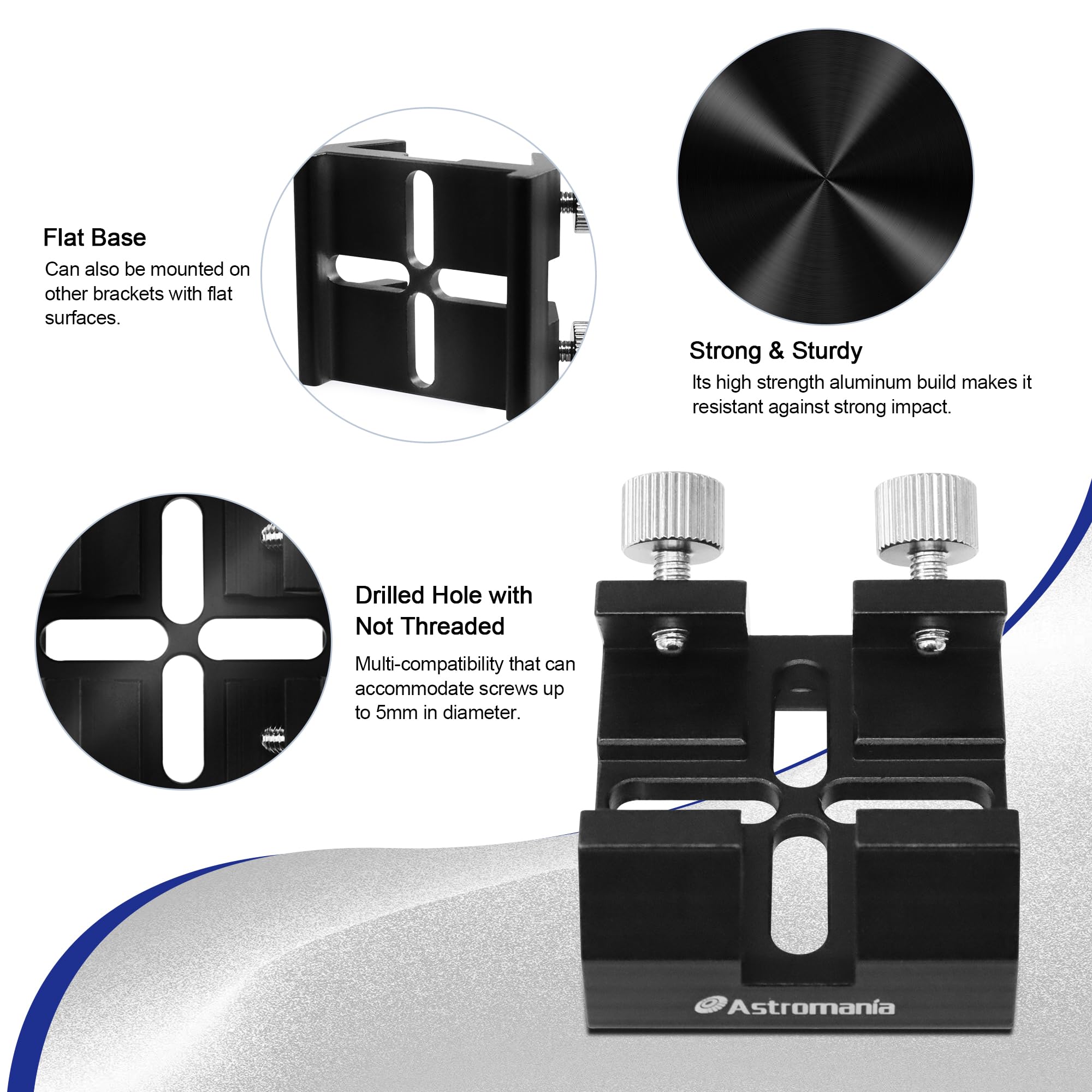 Flat Base
Can also be mounted on other brackets with flat surfaces.

Strong & Sturdy
Its high strength aluminum build makes it resistant against strong impact.

Drilled Hole with Not Threaded
Multi-compatibility that can accommodate screws up to 5mm in diameter.

Astromania