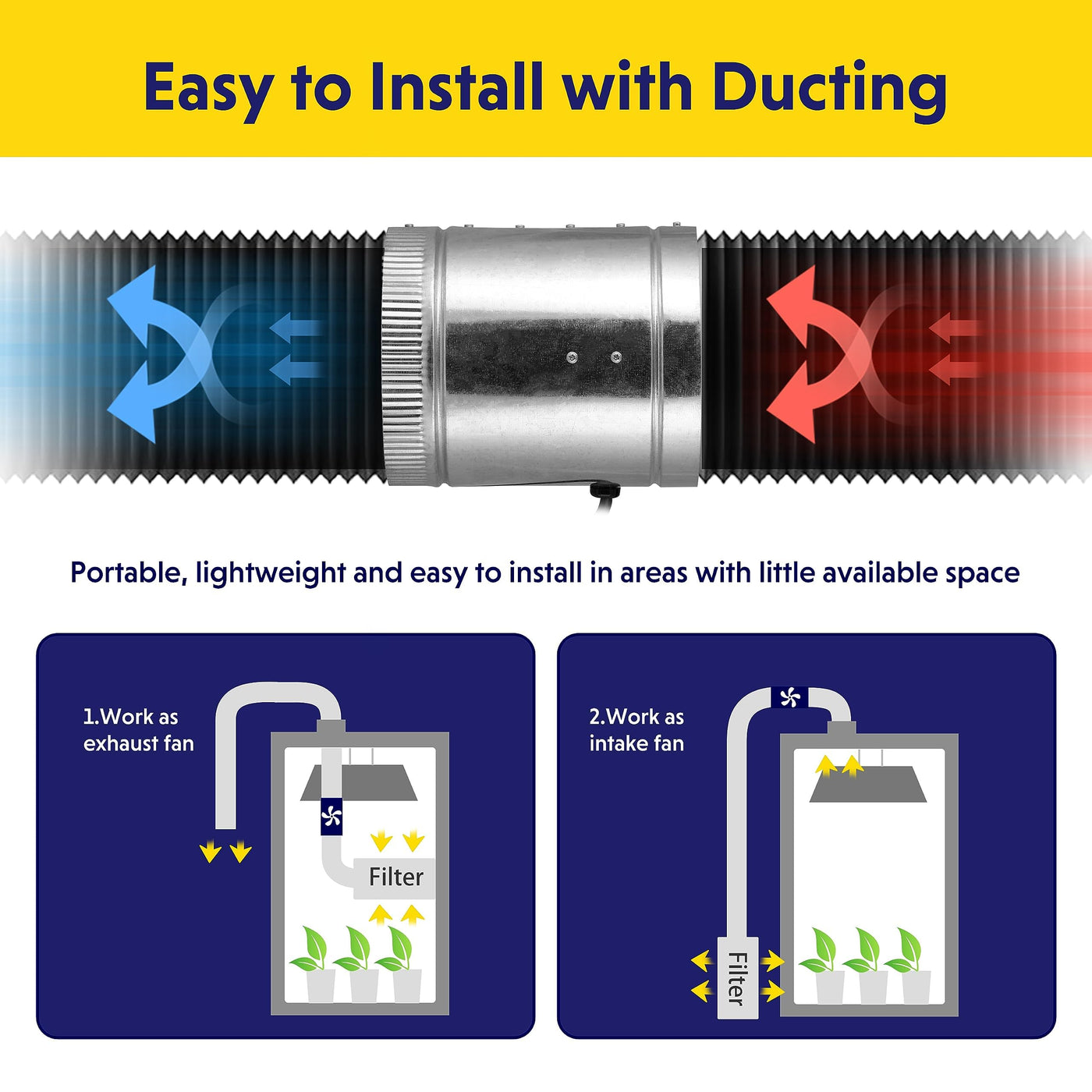 Easy to Install with Ducting

Portable, lightweight and easy to install in areas with little available space

1.Work as exhaust fan

Filter

2.Work as intake fan

Filter