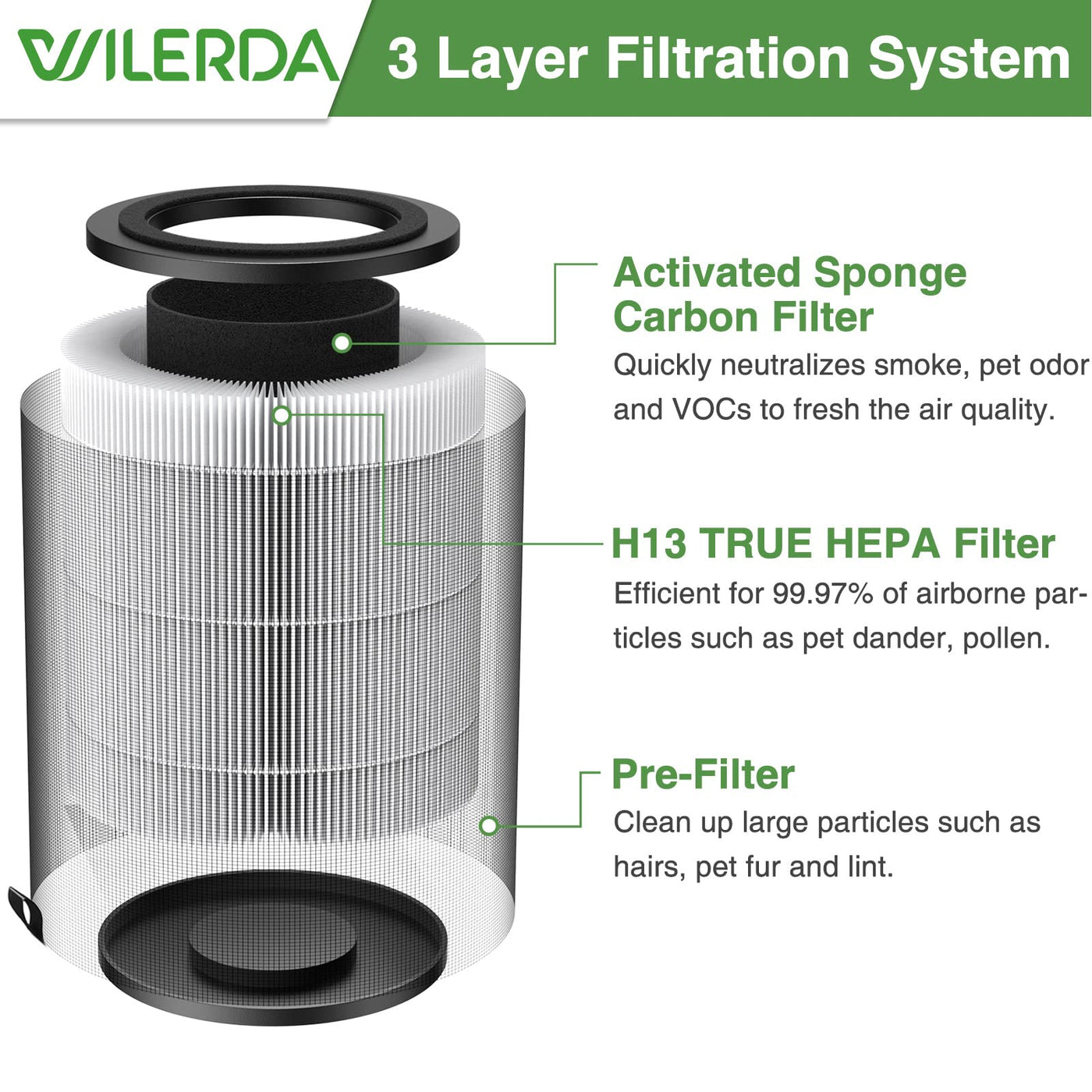 WILERDA

3 Layer Filtration System

Activated Sponge Carbon Filter
Quickly neutralizes smoke, pet odor and VOCs to fresh the air quality.

H13 TRUE HEPA Filter
Efficient for 99.97% of airborne particles such as pet dander, pollen.

Pre-Filter
Clean up large particles such as hairs, pet fur and lint.