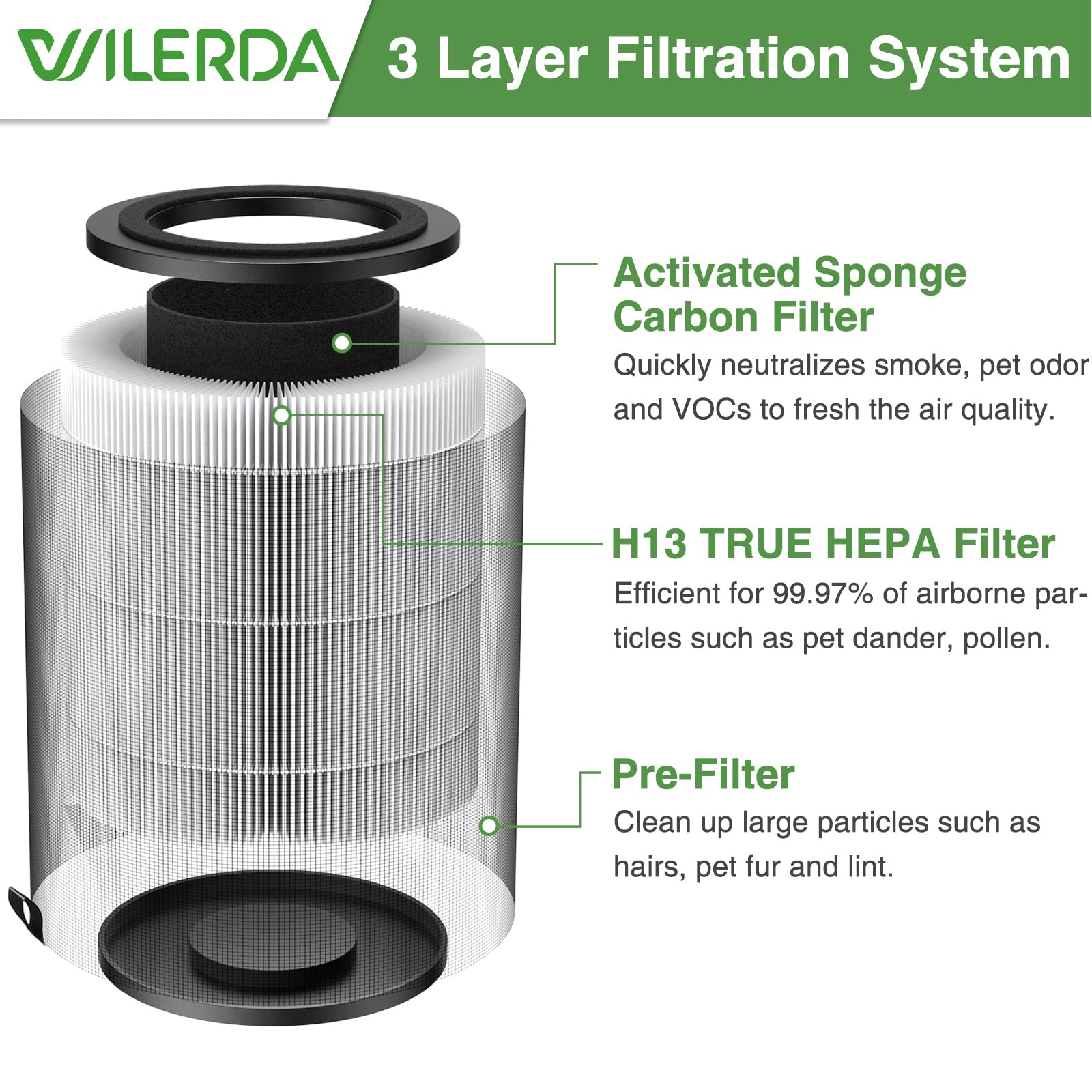 WILERDA

3 Layer Filtration System

Activated Sponge Carbon Filter

Quickly neutralizes smoke, pet odor and VOCs to fresh the air quality.

H13 TRUE HEPA Filter

Efficient for 99.97% of airborne particles such as pet dander, pollen.

Pre-Filter

Clean up large particles such as hairs, pet fur and lint.