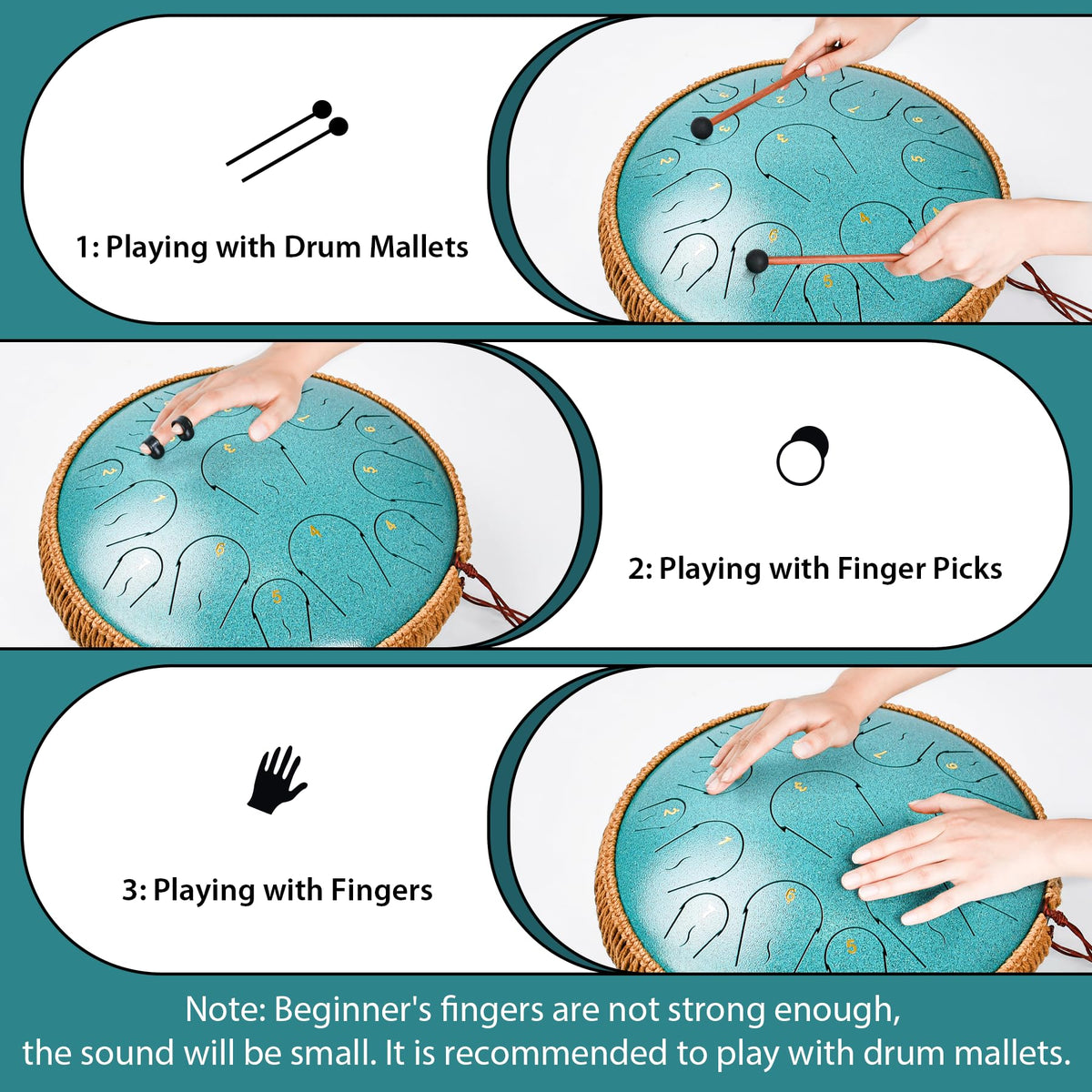 1: Playing with Drum Mallets

2: Playing with Finger Picks

3: Playing with Fingers

Note: Beginner's fingers are not strong enough, the sound will be small. It is recommended to play with drum mallets.