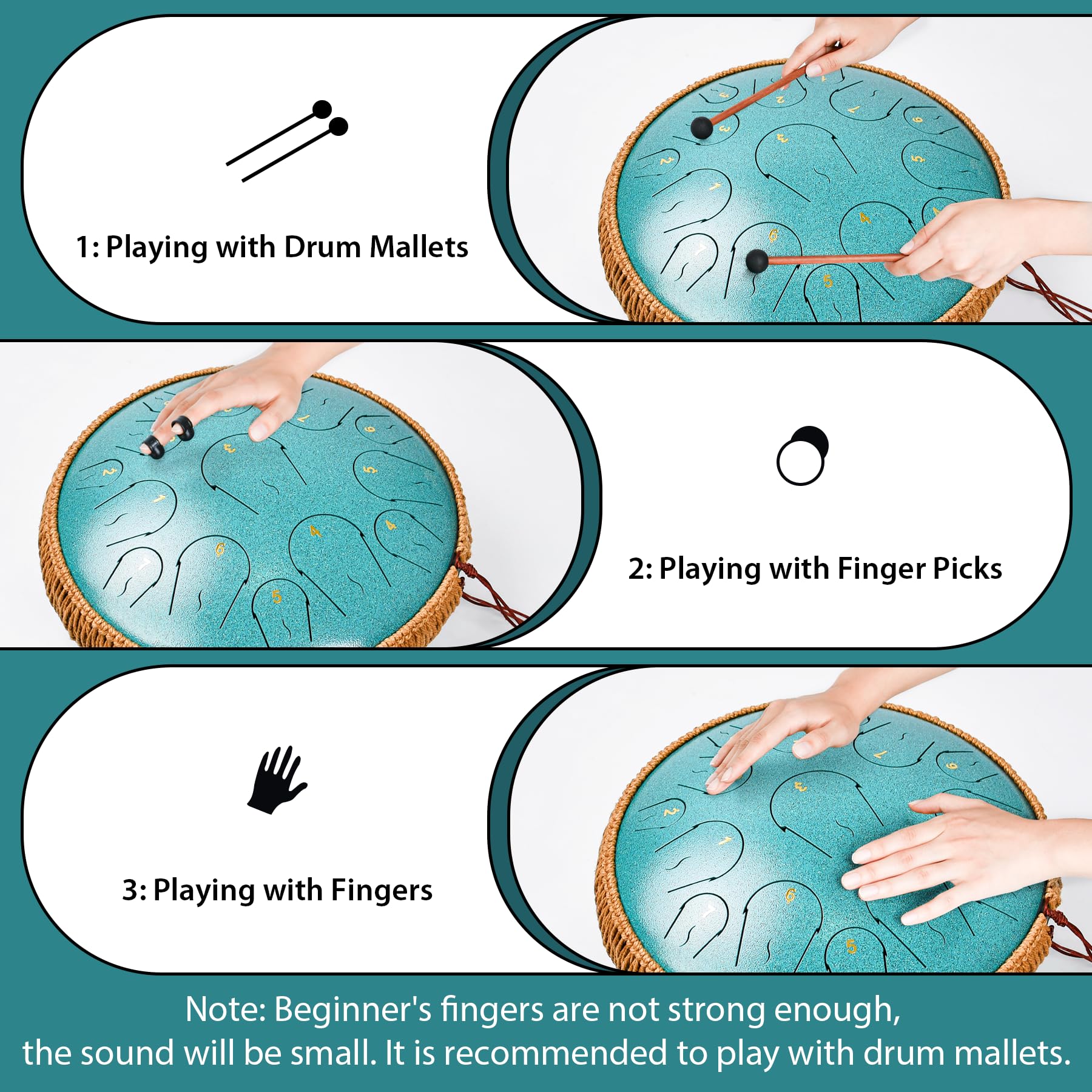 1: Playing with Drum Mallets

2: Playing with Finger Picks

3: Playing with Fingers

Note: Beginner's fingers are not strong enough, the sound will be small. It is recommended to play with drum mallets.