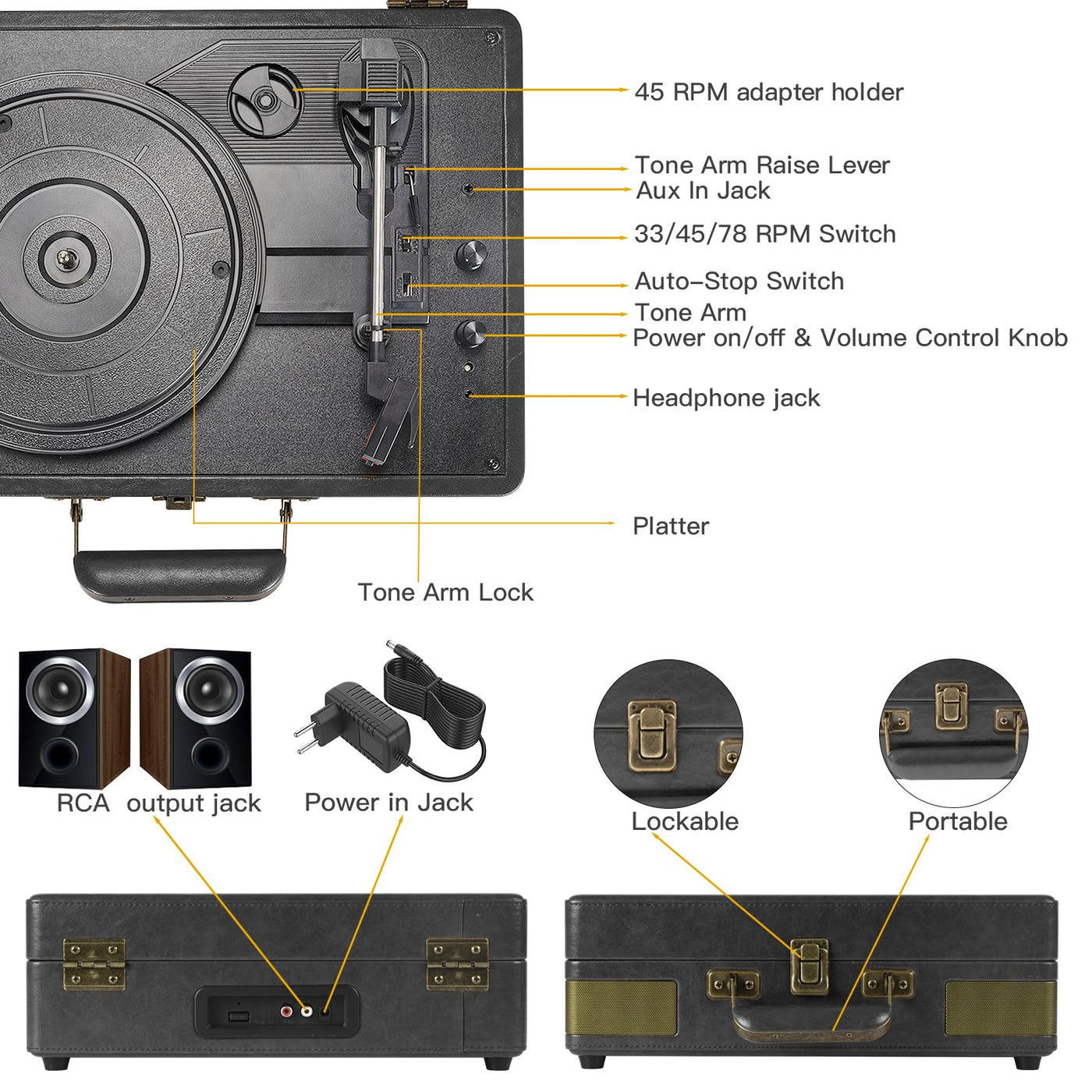 45 RPM adapter holder

Tone Arm Raise Lever
Aux In Jack

33/45/78 RPM Switch

Auto-Stop Switch
Tone Arm
Power on/off & Volume Control Knob

Headphone jack

Platter

Tone Arm Lock

RCA output jack

Power in Jack

Lockable

Portable