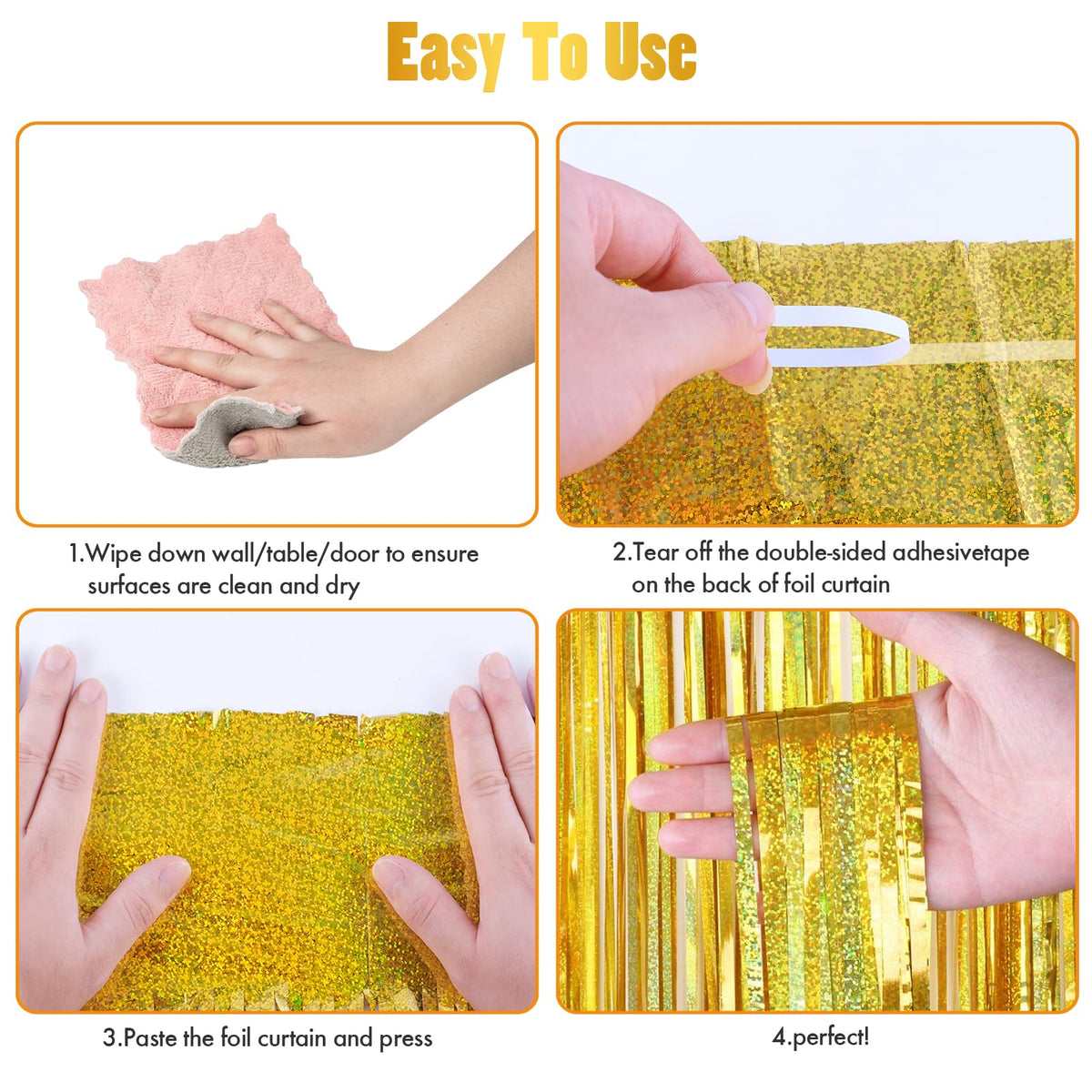 Easy To Use

1.Wipe down wall/table/door to ensure surfaces are clean and dry

2.Tear off the double-sided adhesivetape on the back of foil curtain

3.Paste the foil curtain and press

4.perfect!