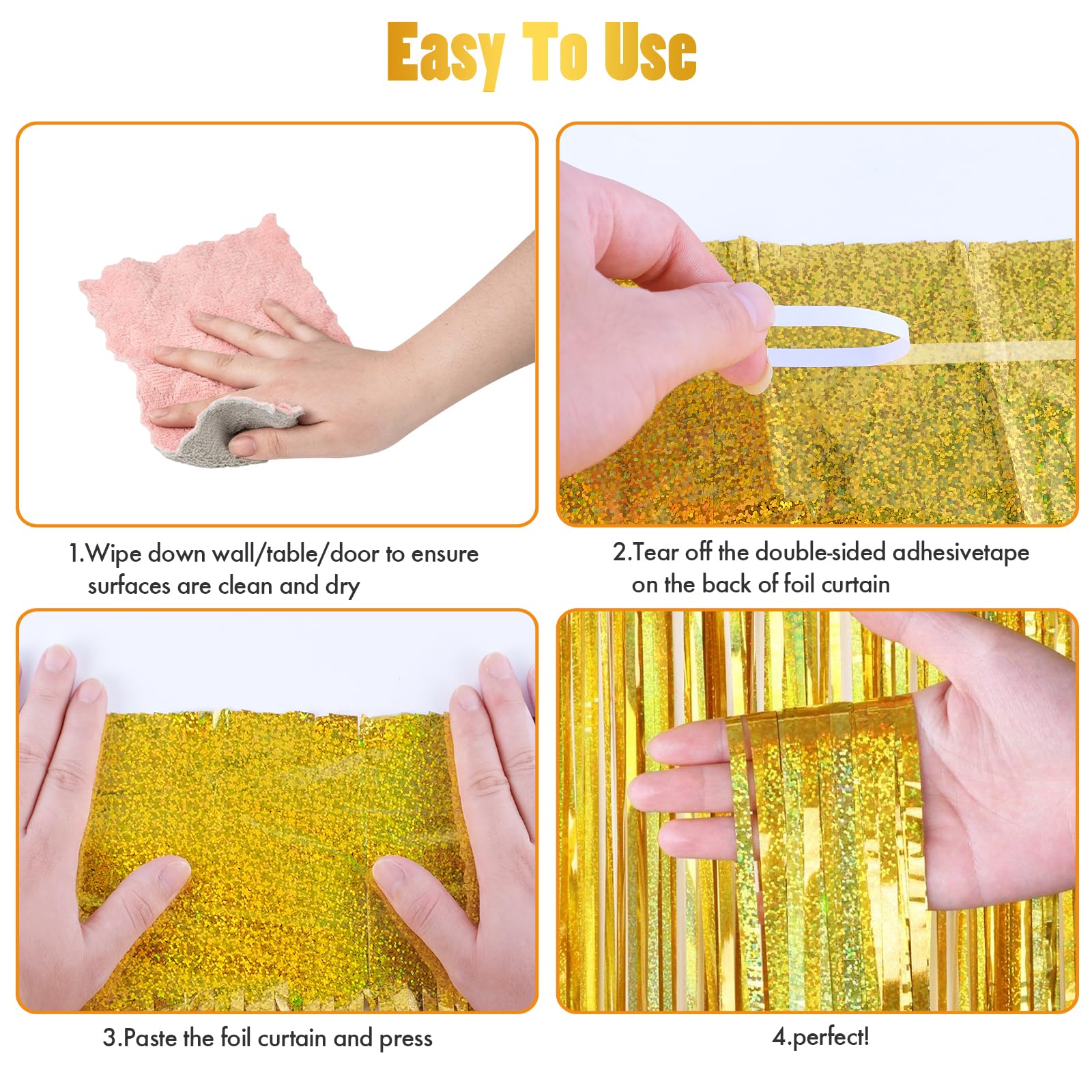 Easy To Use

1.Wipe down wall/table/door to ensure surfaces are clean and dry

2.Tear off the double-sided adhesivetape on the back of foil curtain

3.Paste the foil curtain and press

4.perfect!