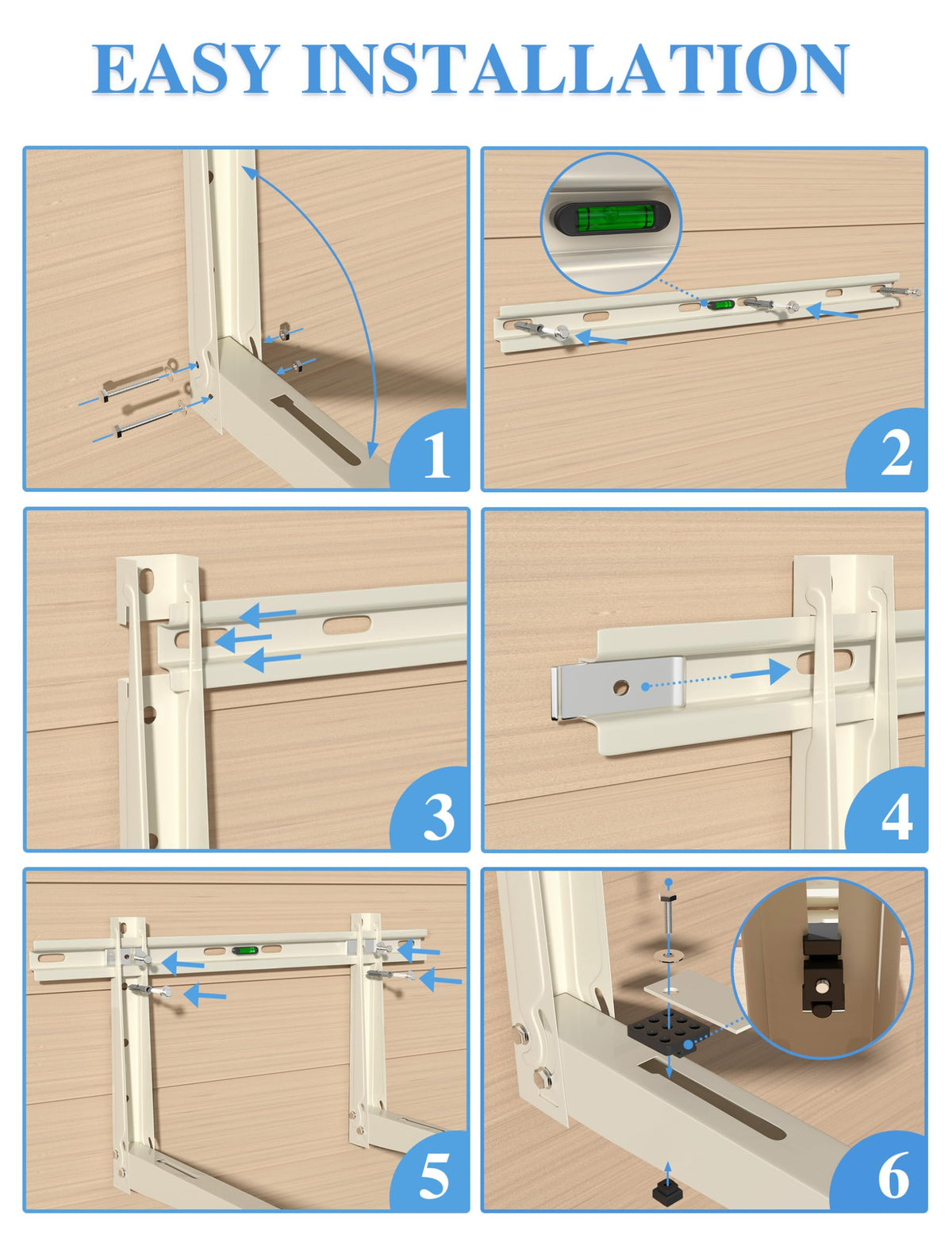 EASY INSTALLATION

1

2

3

4

5

6