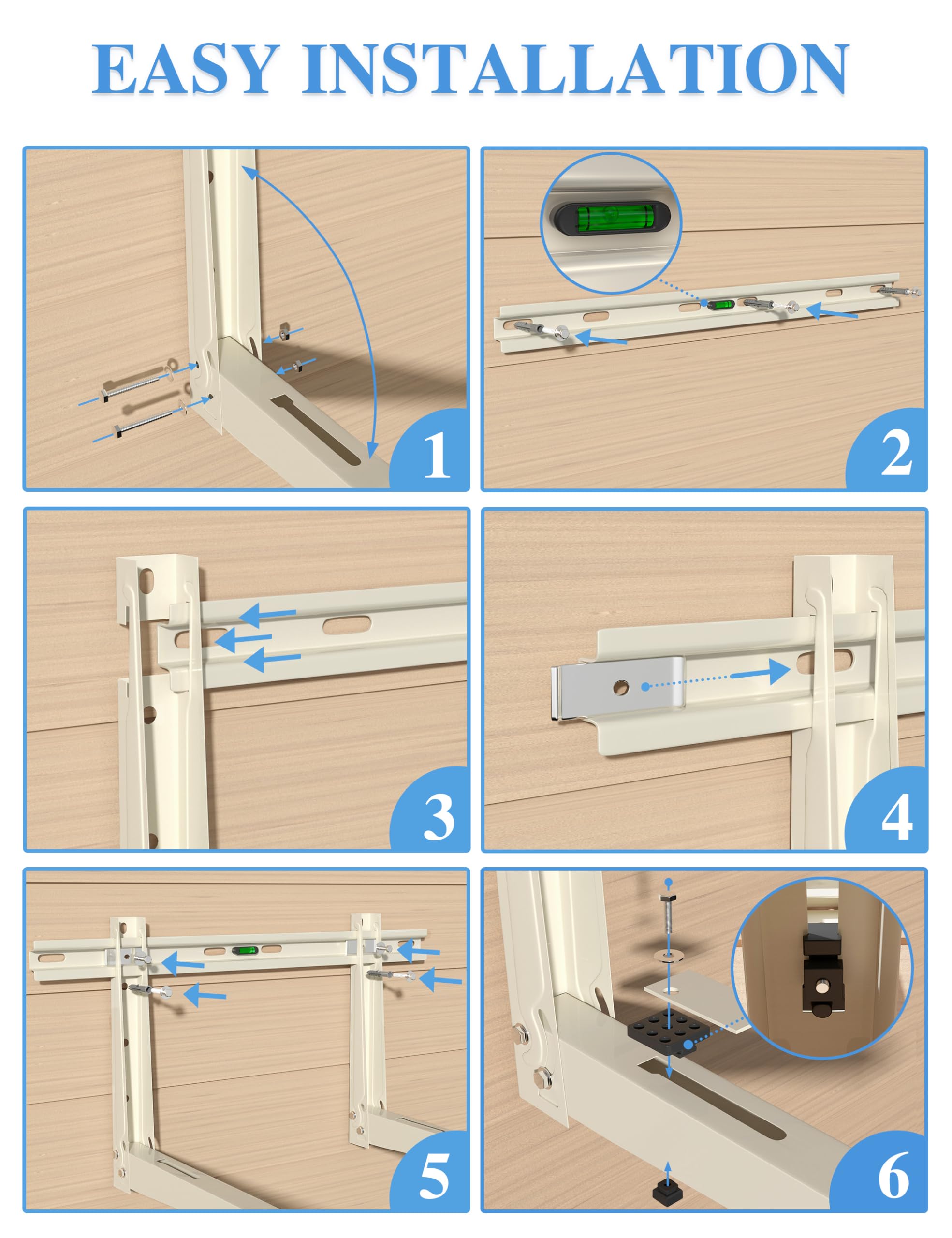 EASY INSTALLATION

1

2

3

4

5

6