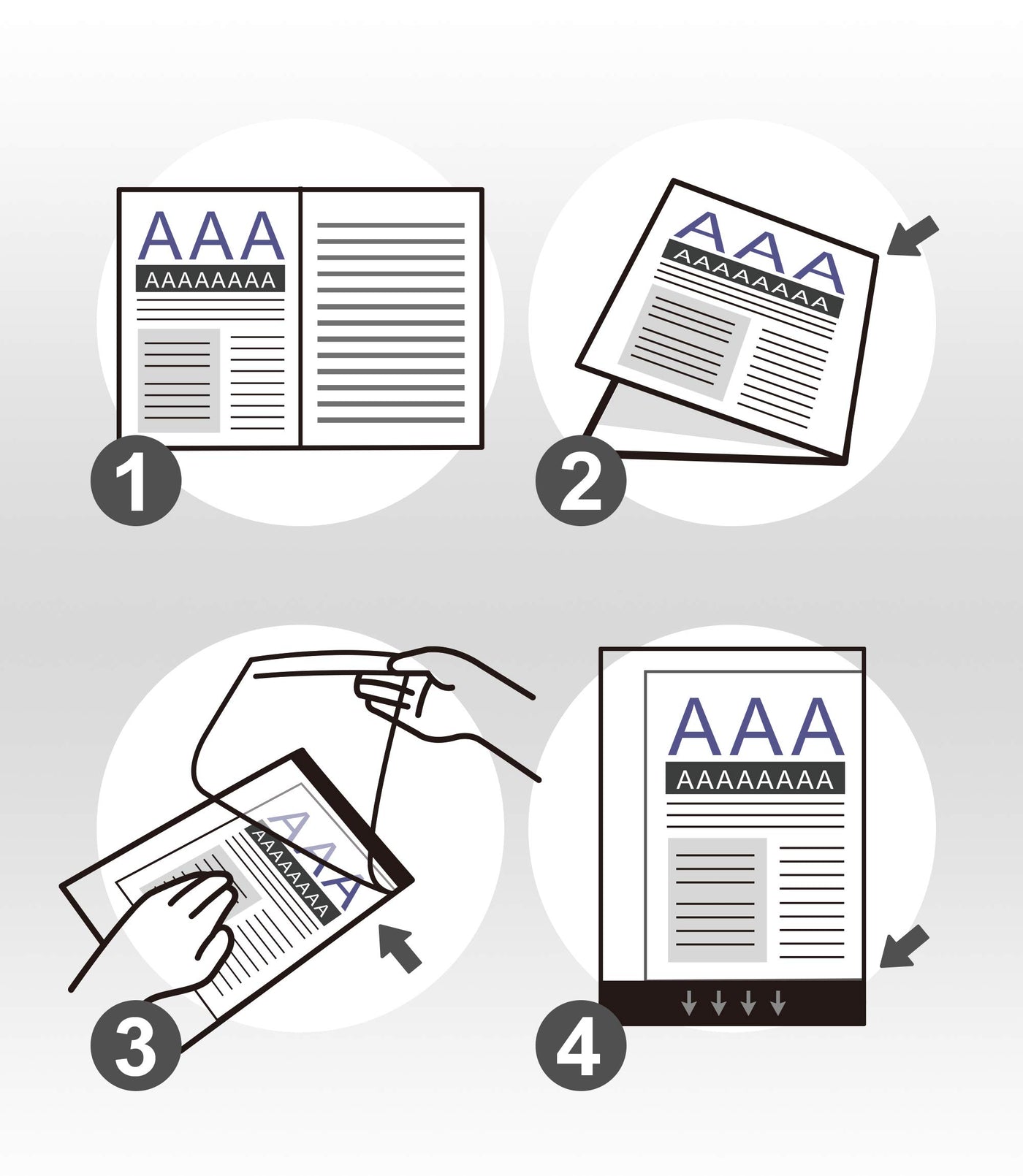 AAA
AAAAAAAA
1

AAA
AAAAAAAA
2

AAA
AAAAAAAA
3

AAA
AAAAAAAA
4