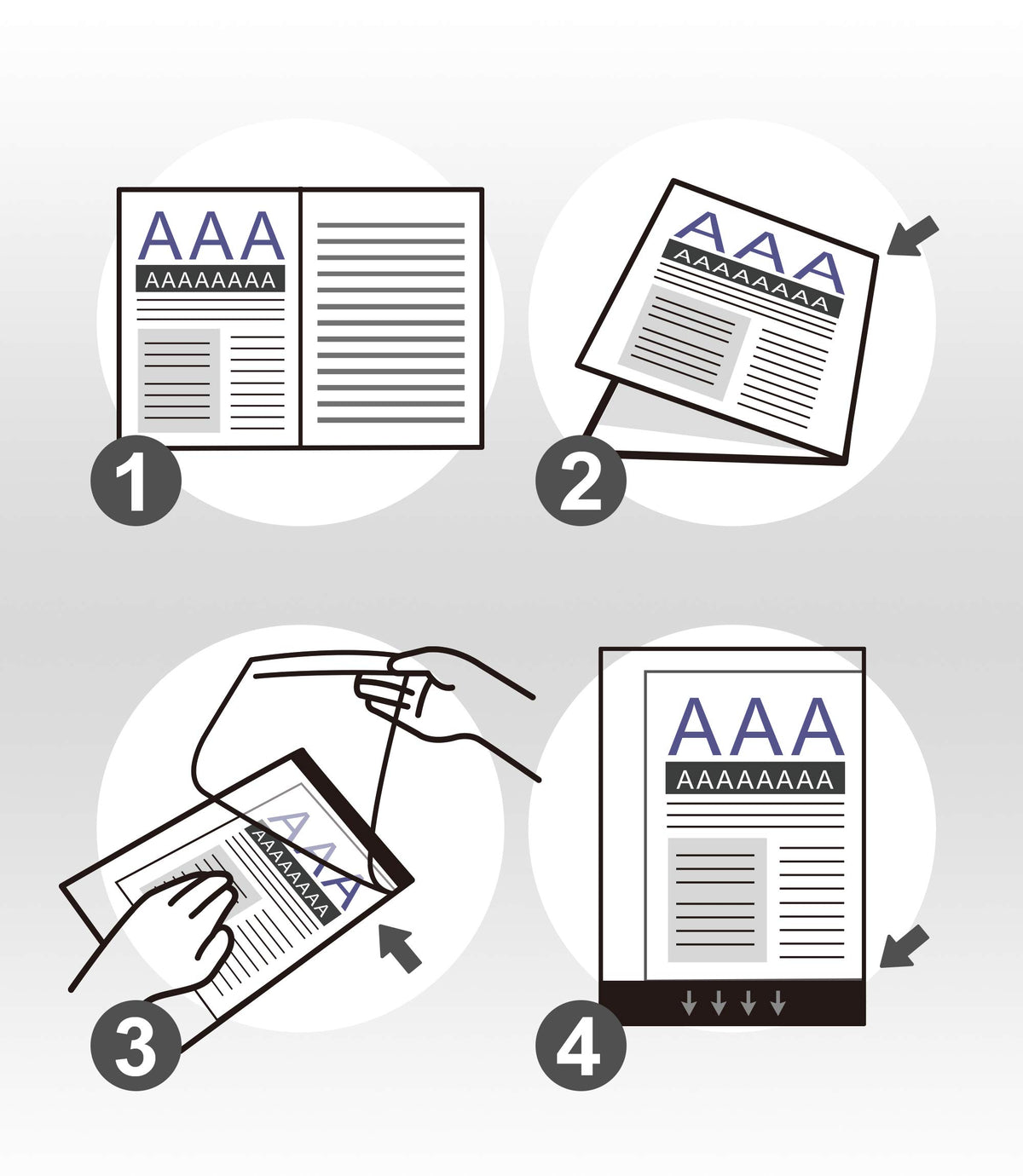 AAA
AAAAAAAA
1

AAA
AAAAAAAA
2

AAA
AAAAAAAA
3

AAA
AAAAAAAA
4