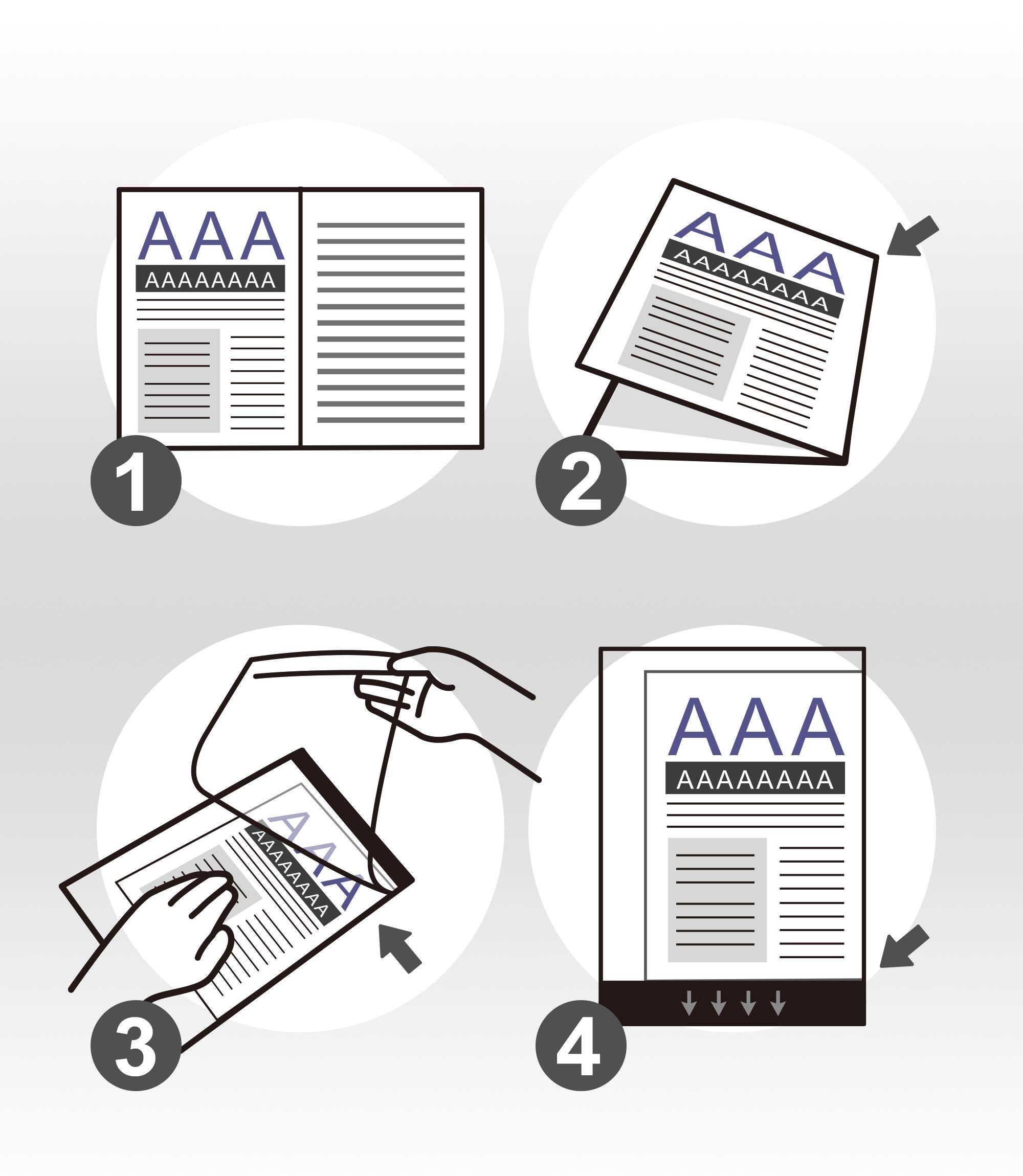 AAA
AAAAAAAA
1

AAA
AAAAAAAA
2

AAA
AAAAAAAA
3

AAA
AAAAAAAA
4